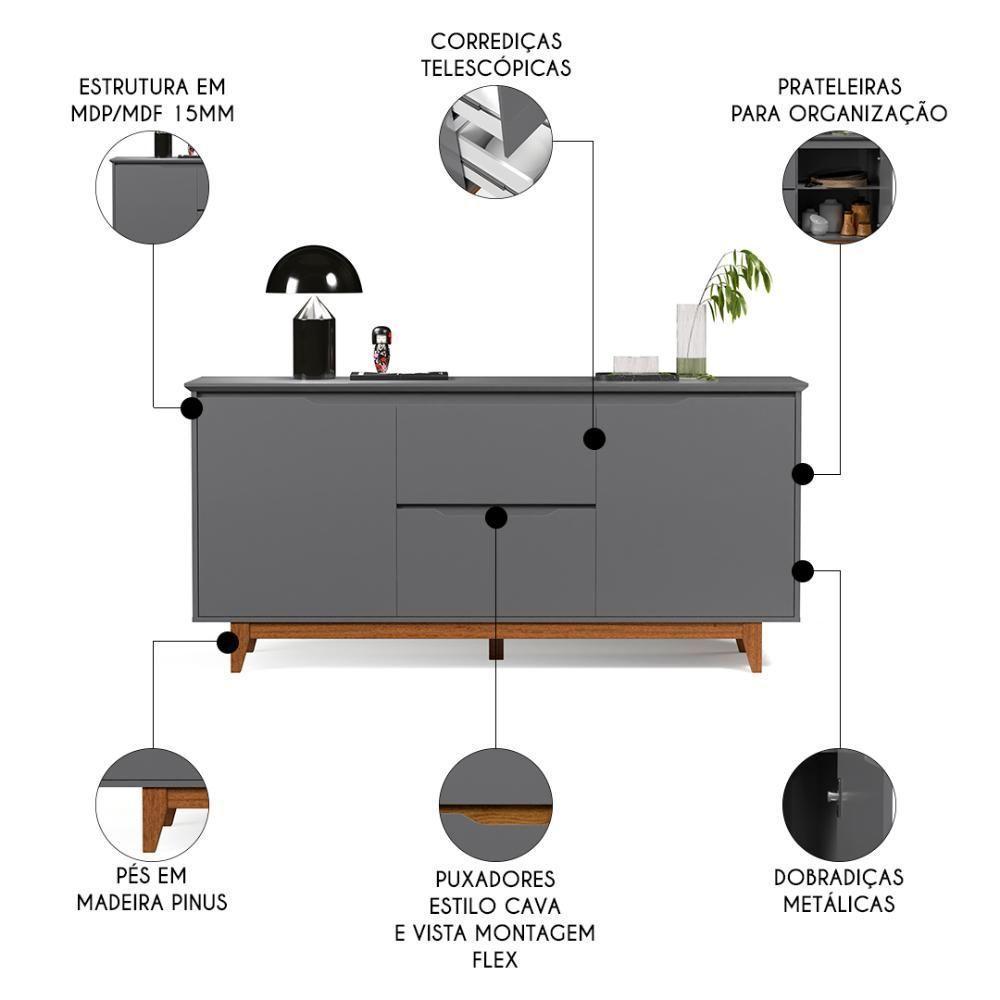 ESTRUTURA EM MDP/MDF 15MM

CORREDIÇAS TELESCÓPICAS

PRATELEIRAS PARA ORGANIZAÇÃO

PÉS EM MADEIRA PINUS

PUXADORES ESTILO CAVA E VISTA MONTAGEM FLEX

DOBRADIÇAS METÁLICAS