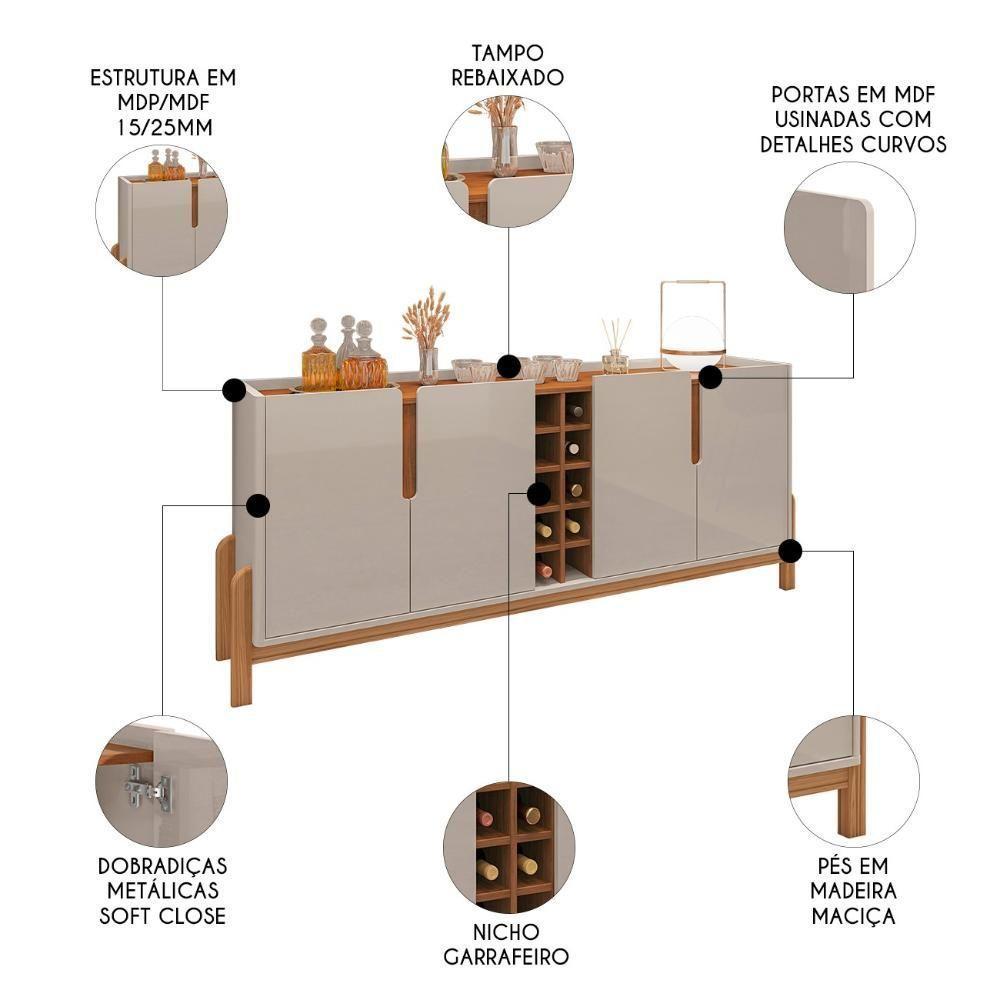 ESTRUTURA EM MDP/MDF 15/25MM

TAMPO REBAIXADO

PORTAS EM MDF USINADAS COM DETALHES CURVOS

DOBRADIÇAS METÁLICAS SOFT CLOSE

NICHO GARRAFEIRO

PÉS EM MADEIRA MACIÇA