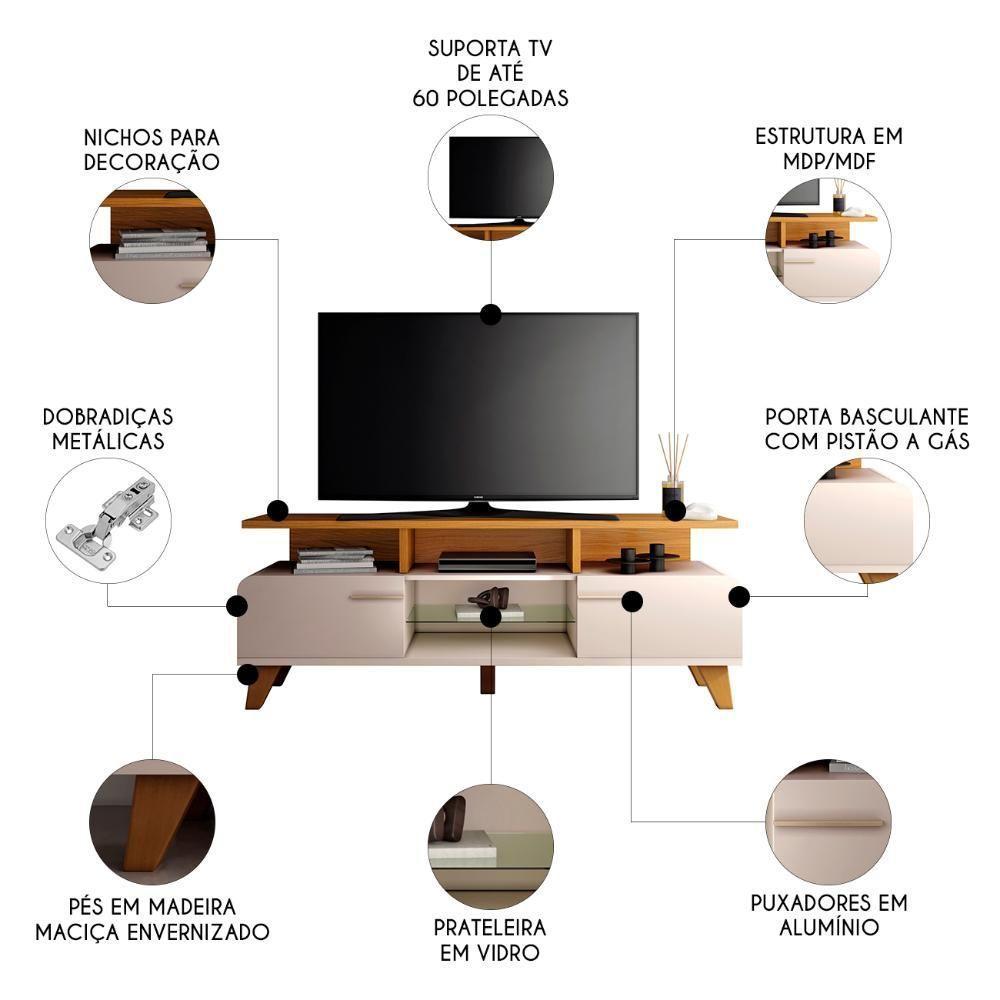 SUPORTA TV
DE ATÉ
60 POLEGADAS

NICHOS PARA
DECORAÇÃO

ESTRUTURA EM
MDP/MDF

DOBRADIÇAS
METÁLICAS

PORTA BASCULANTE
COM PISTÃO A GÁS

PÉS EM MADEIRA
MACIÇA ENVERNIZADO

PRATELEIRA
EM VIDRO

PUXADORES EM
ALUMÍNIO