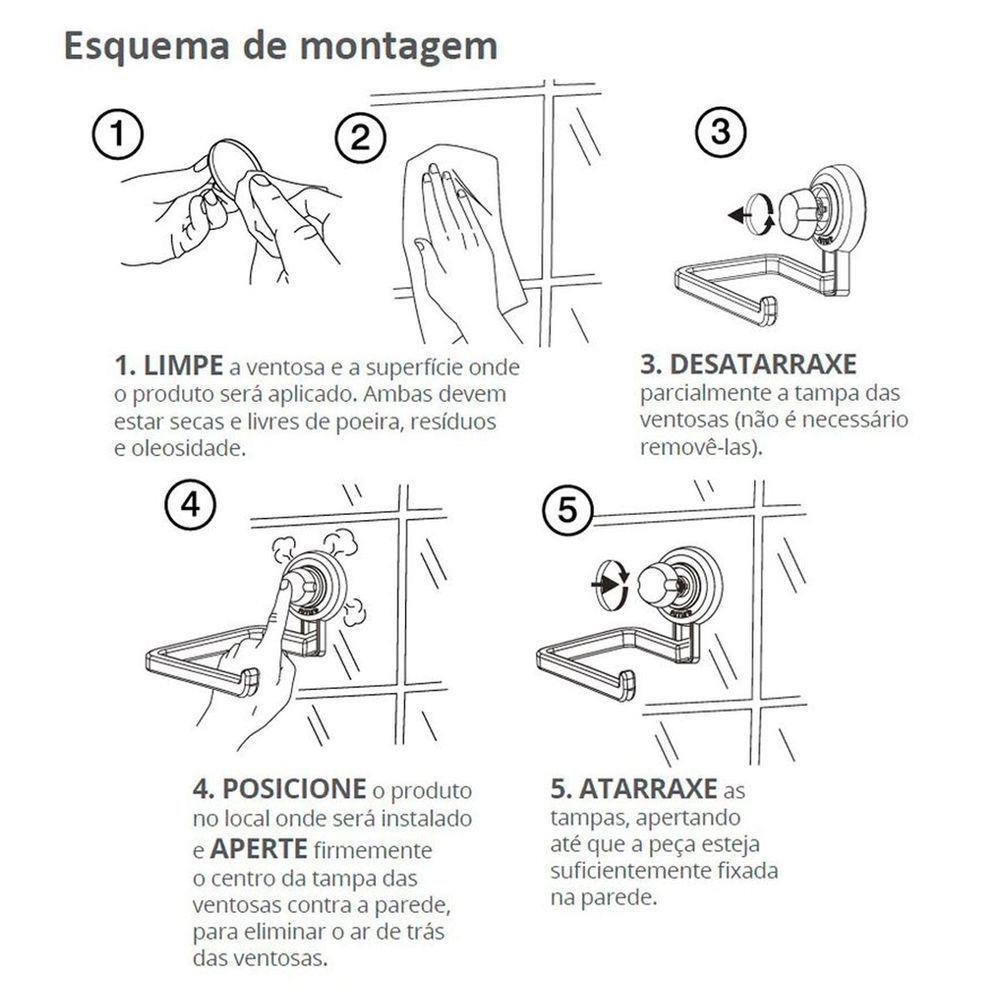 Esquema de montagem

1

2

3

1. LIMPE a ventosa e a superfície onde o produto será aplicado. Ambas devem estar secas e livres de poeira, resíduos e oleosidade.

3. DESATARRAXE parcialmente a tampa das ventosas (não é necessário removê-las).

4

5

4. POSICIONE o produto no local onde será instalado e APERTE firmemente o centro da tampa das ventosas contra a parede, para eliminar o ar de trás das ventosas.

5. ATARRAXE as tampas, apertando até que a peça esteja suficientemente fixada na parede.