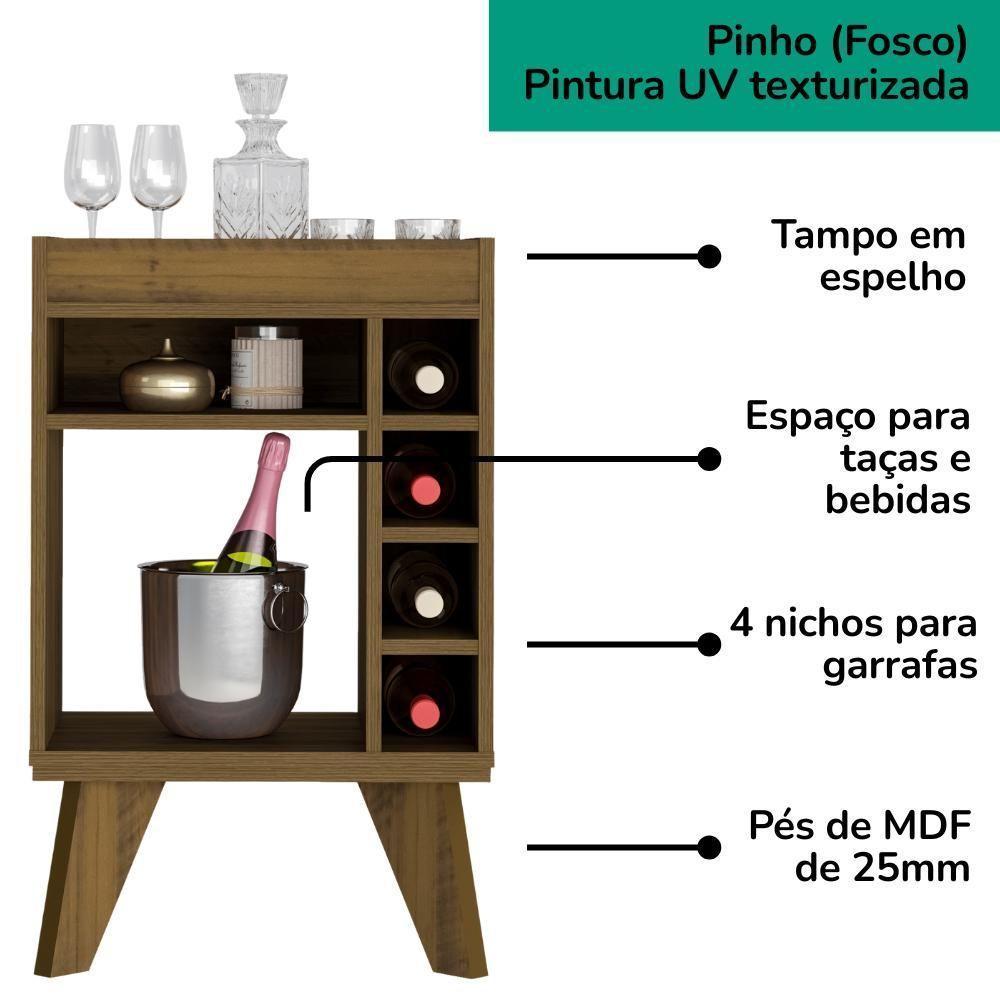 Pinho (Fosco)
Pintura UV texturizada

Tampo em espelho

Espaço para taças e bebidas

4 nichos para garrafas

Pés de MDF de 25mm