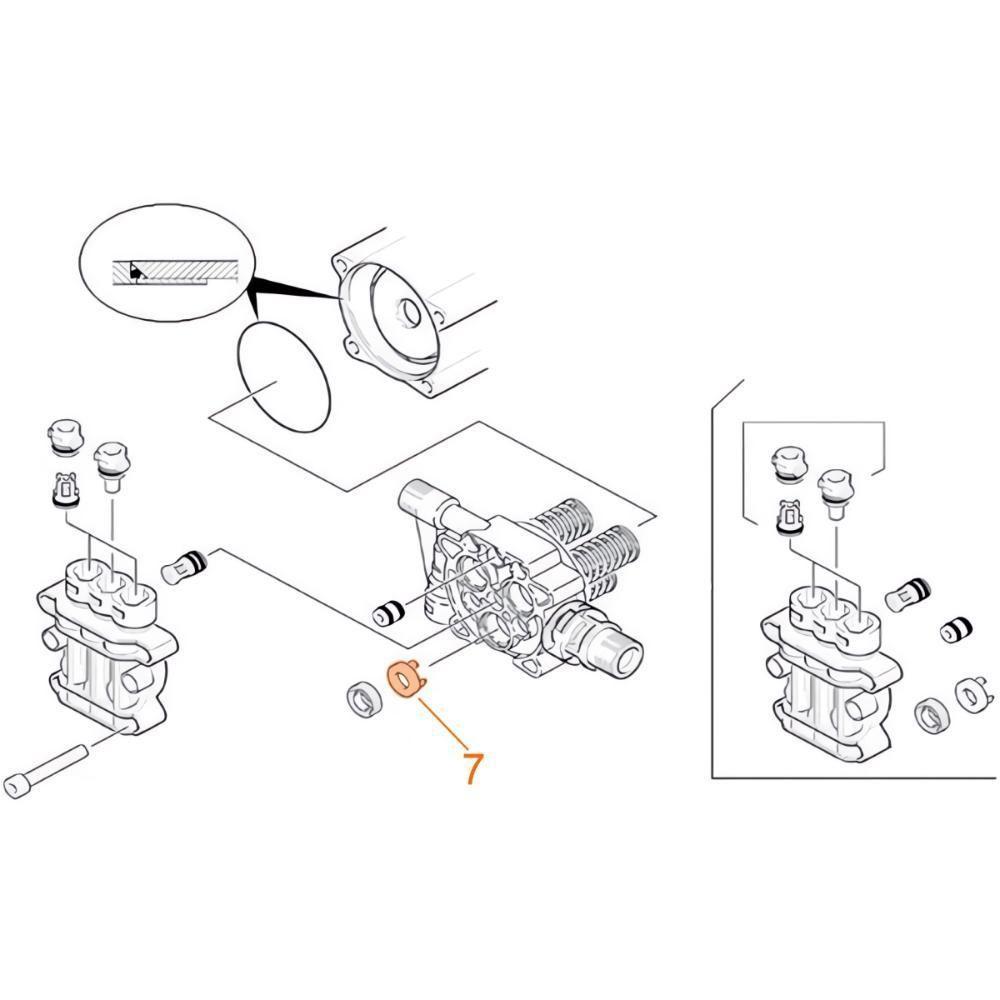 7