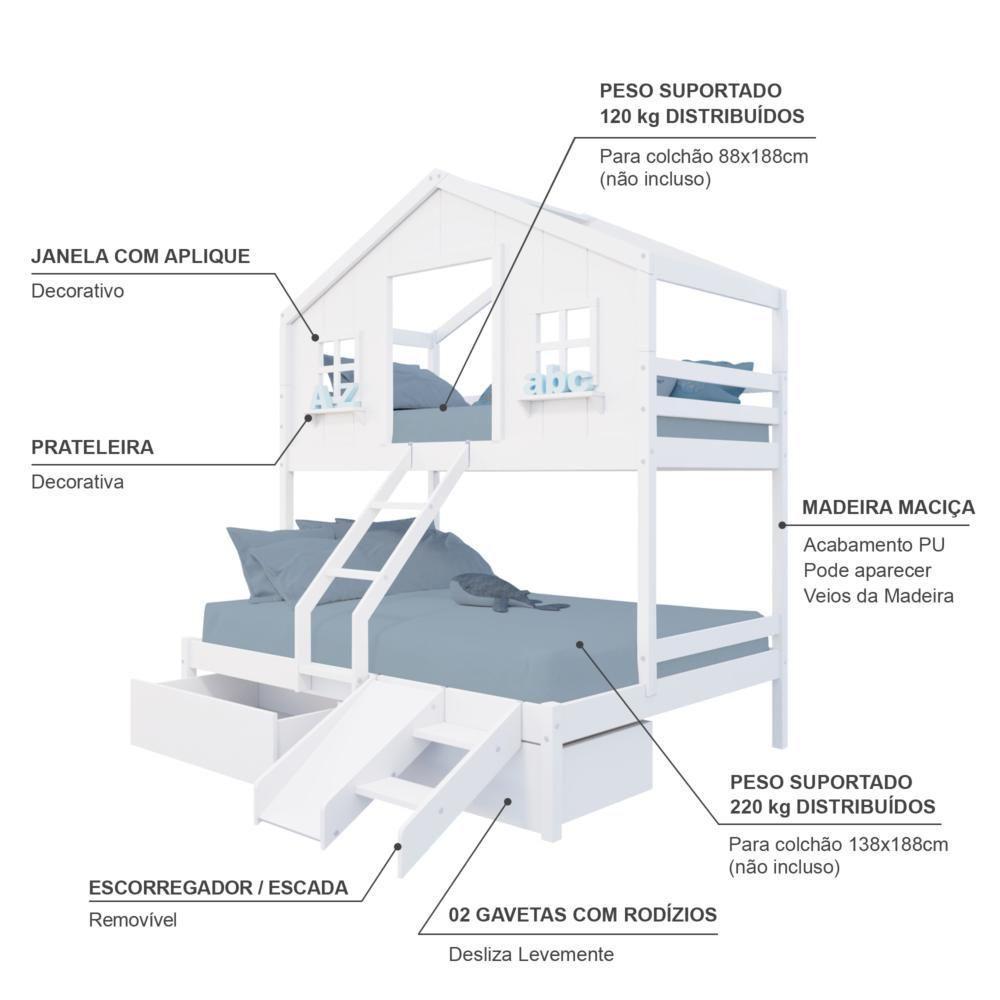 PESO SUPORTADO
120 kg DISTRIBUÍDOS

Para colchão 88x188cm
(não incluso)

JANELA COM APLIQUE

Decorativo

A Z

abc

PRATELEIRA

Decorativa

MADEIRA MACIÇA

Acabamento PU
Pode aparecer
Veios da Madeira

PESO SUPORTADO
220 kg DISTRIBUÍDOS

Para colchão 138x188cm
(não incluso)

ESCORREGADOR / ESCADA

Removível

02 GAVETAS COM RODÍZIOS

Desliza Levemente