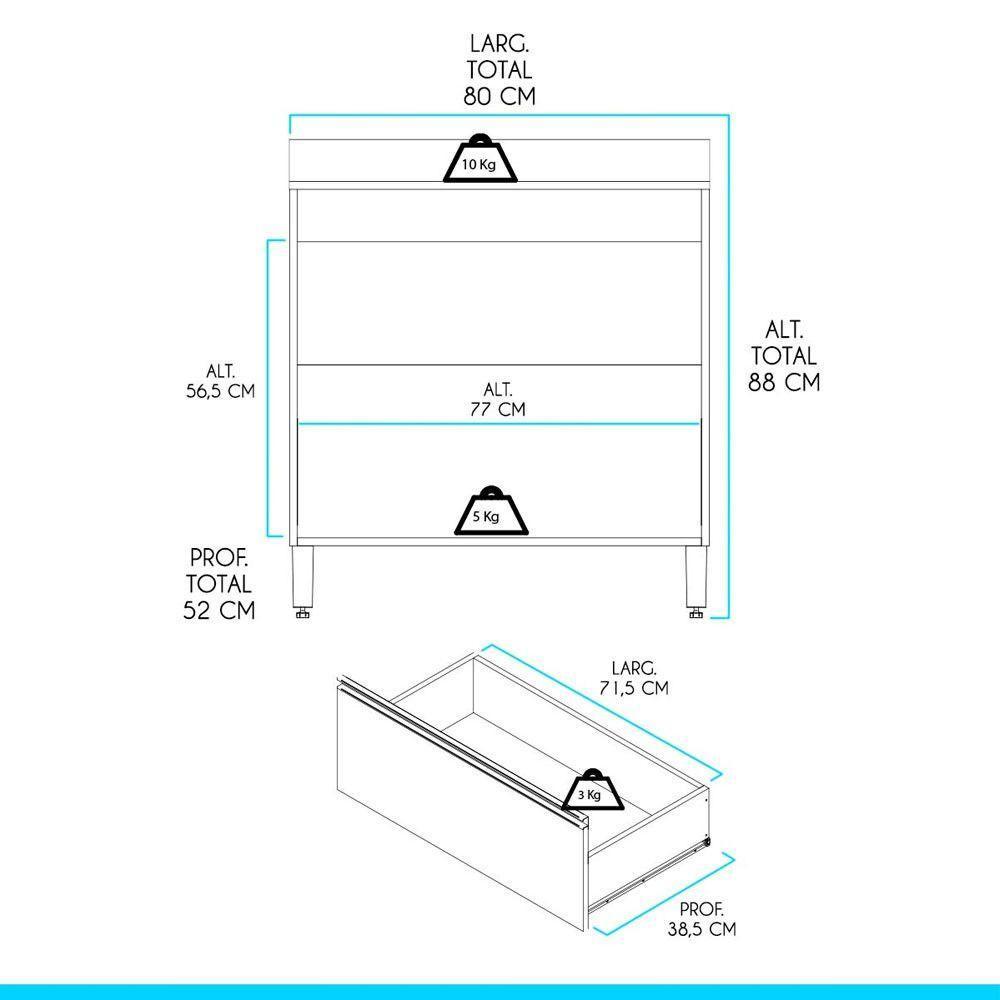 LARG.
TOTAL
80 CM

10 Kg

ALT.
56,5 CM

ALT.
77 CM

ALT.
TOTAL
88 CM

5 Kg

PROF.
TOTAL
52 CM

LARG.
71,5 CM

3 Kg

PROF.
38,5 CM