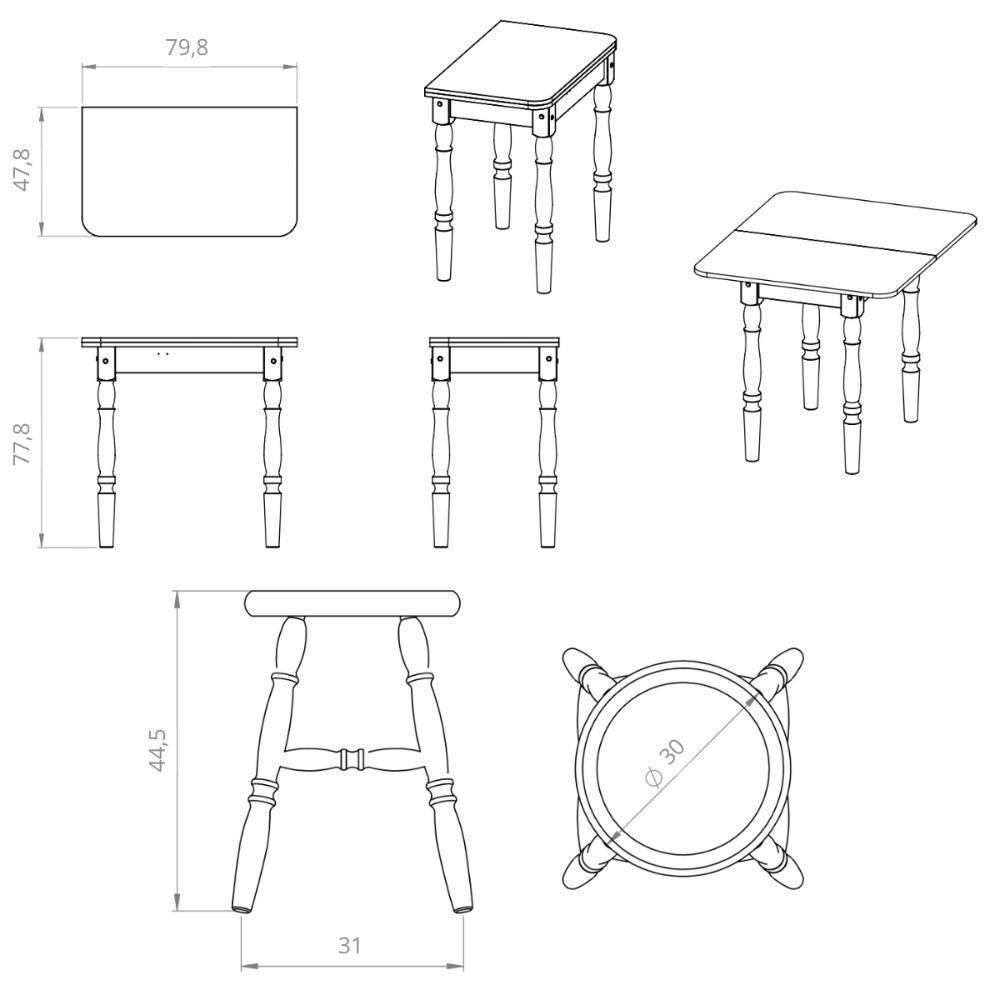 79,8

47,8

77,8

44,5

31

Ø 30