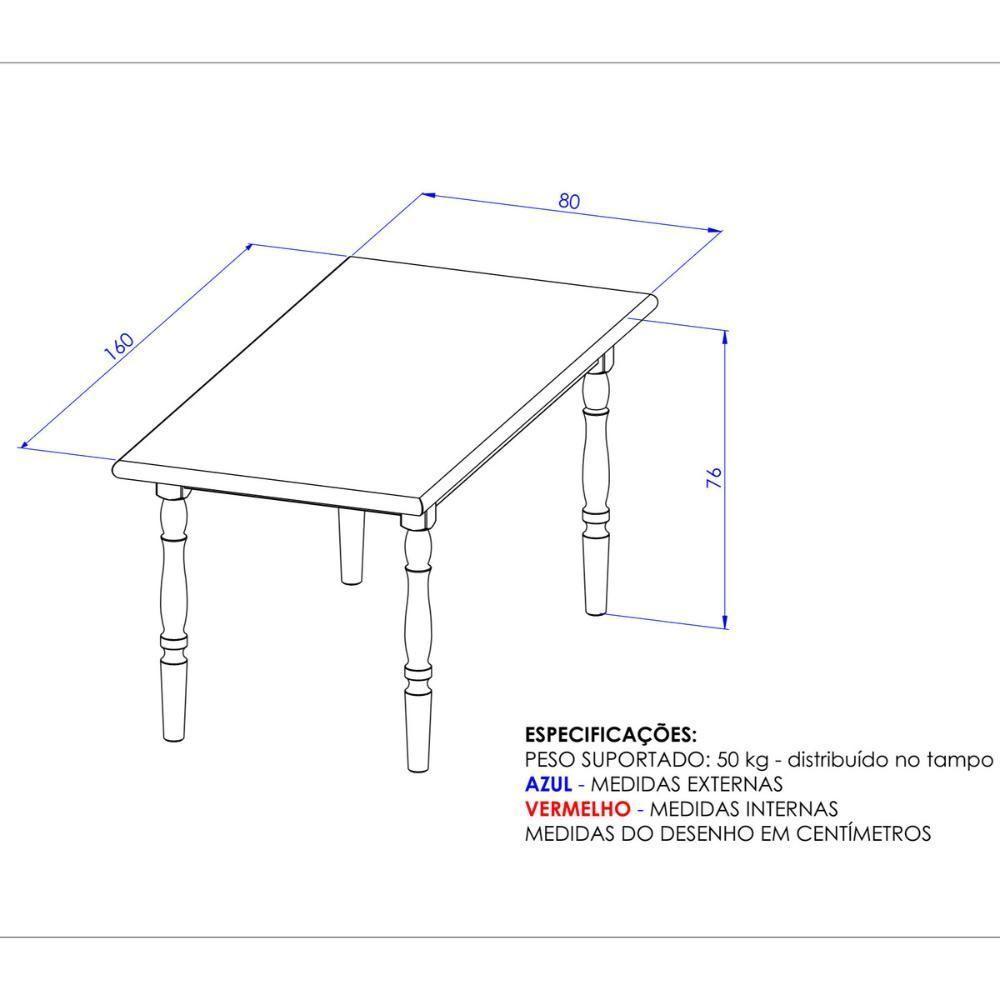 80

160

76

ESPECIFICAÇÕES:
PESO SUPORTADO: 50 kg - distribuído no tampo
AZUL - MEDIDAS EXTERNAS
VERMELHO - MEDIDAS INTERNAS
MEDIDAS DO DESENHO EM CENTÍMETROS