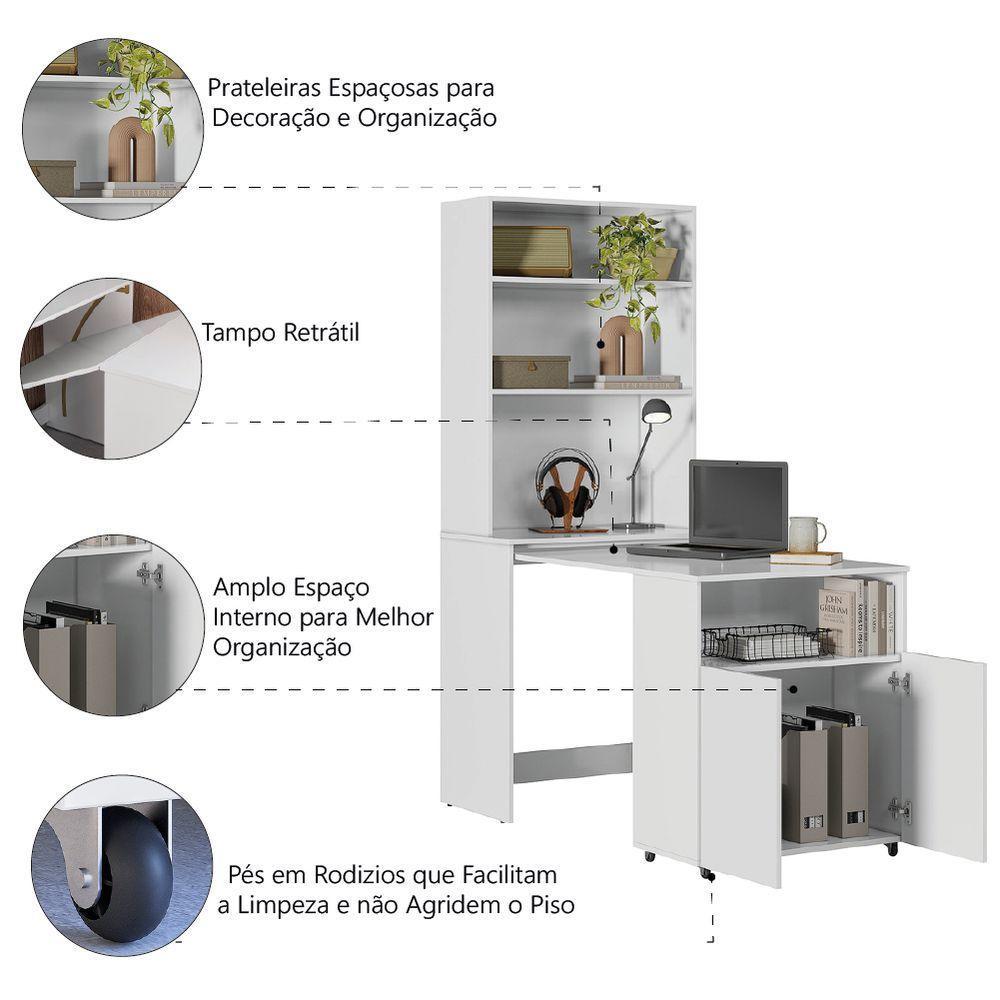 Prateleiras Espaçosas para Decoração e Organização

Tampo Retrátil

Amplo Espaço Interno para Melhor Organização

Pés em Rodizios que Facilitam a Limpeza e não Agridem o Piso

JOHN GRISHAM