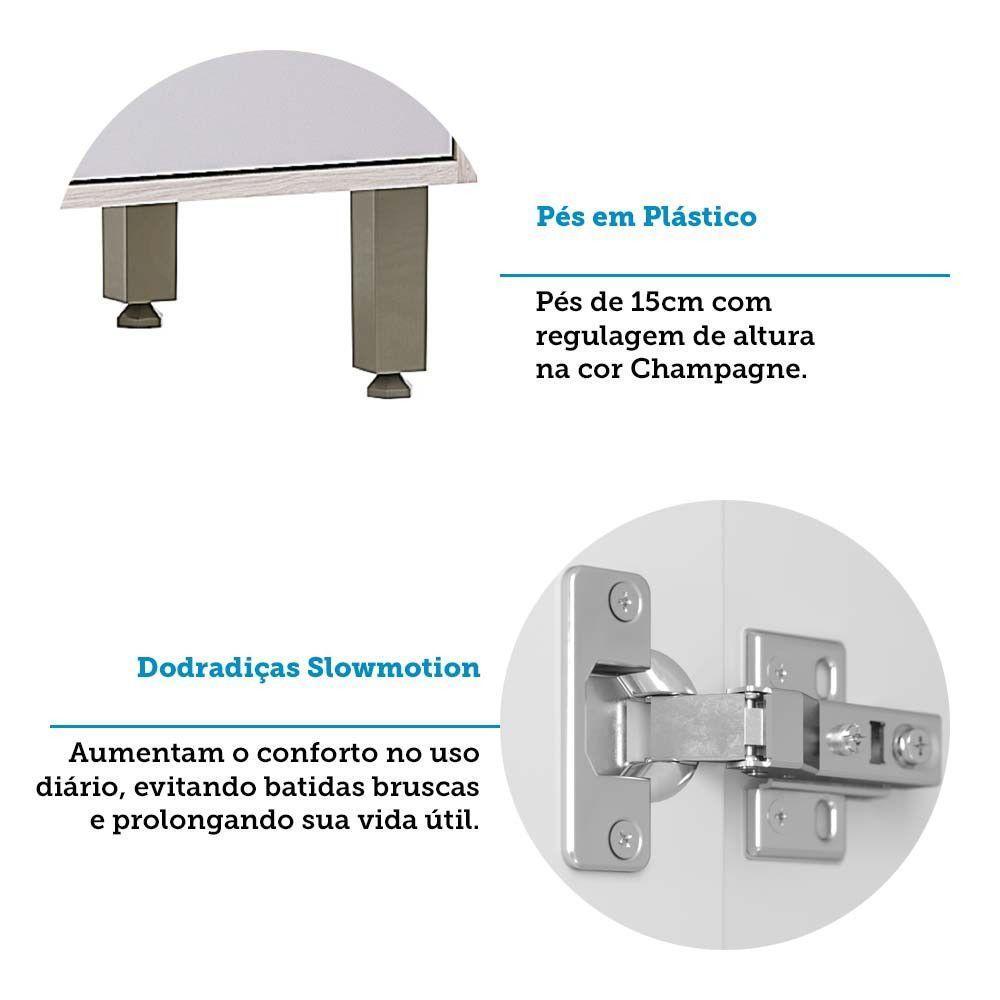 Pés em Plástico

Pés de 15cm com regulagem de altura na cor Champagne.

Dodradiças Slowmotion

Aumentam o conforto no uso diário, evitando batidas bruscas e prolongando sua vida útil.