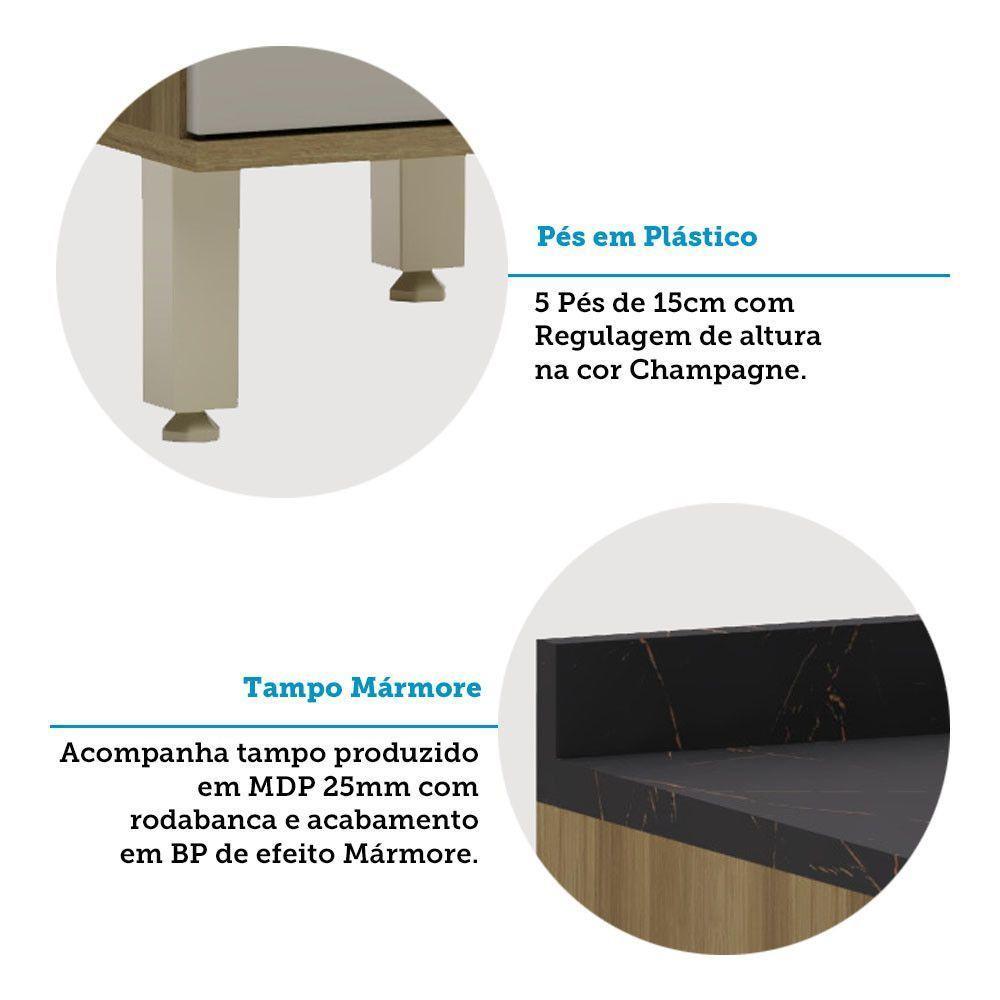 Pés em Plástico

5 Pés de 15cm com Regulagem de altura na cor Champagne.

Tampo Mármore

Acompanha tampo produzido em MDP 25mm com rodabanca e acabamento em BP de efeito Mármore.