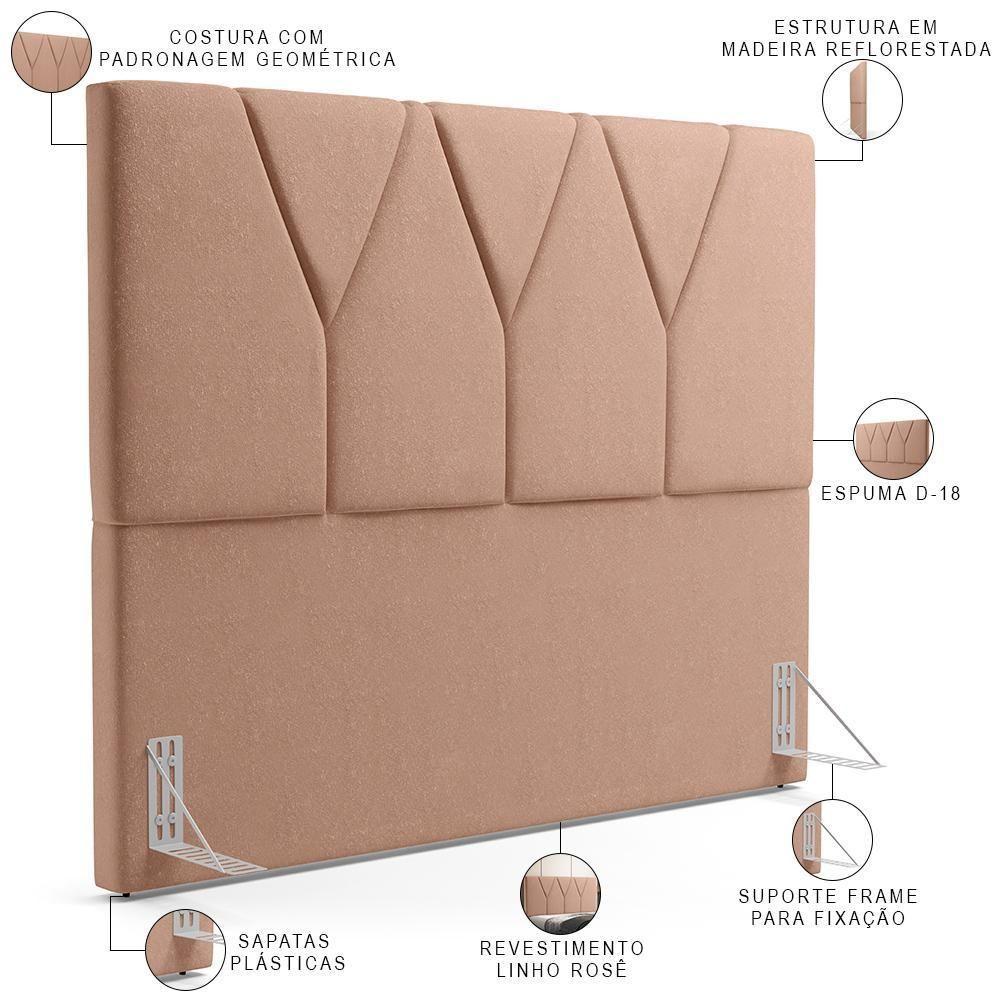 COSTURA COM PADRONAGEM GEOMÉTRICA

ESTRUTURA EM MADEIRA REFLORESTADA

ESPUMA D-18

SUPORTE FRAME PARA FIXAÇÃO

REVESTIMENTO LINHO ROSÊ

SAPATAS PLÁSTICAS