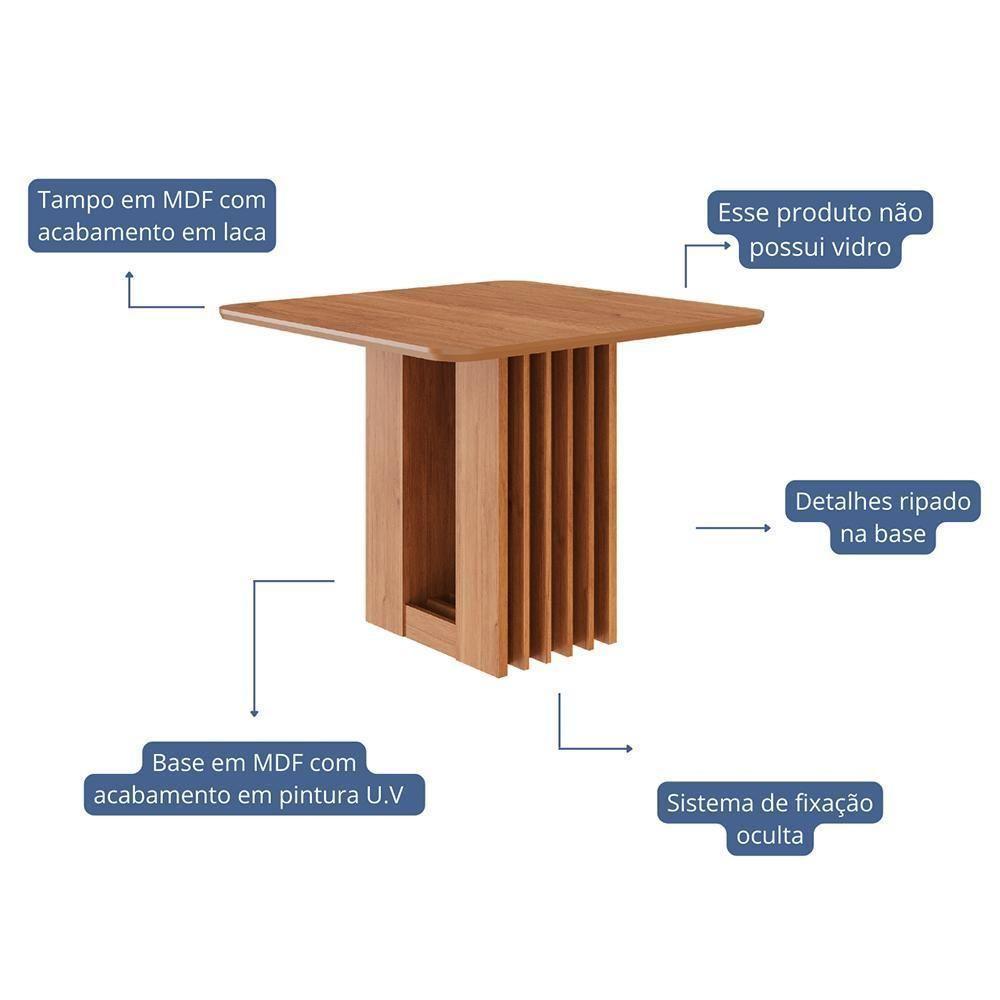 Tampo em MDF com acabamento em laca

Esse produto não possui vidro

Detalhes ripado na base

Base em MDF com acabamento em pintura U.V

Sistema de fixação oculta