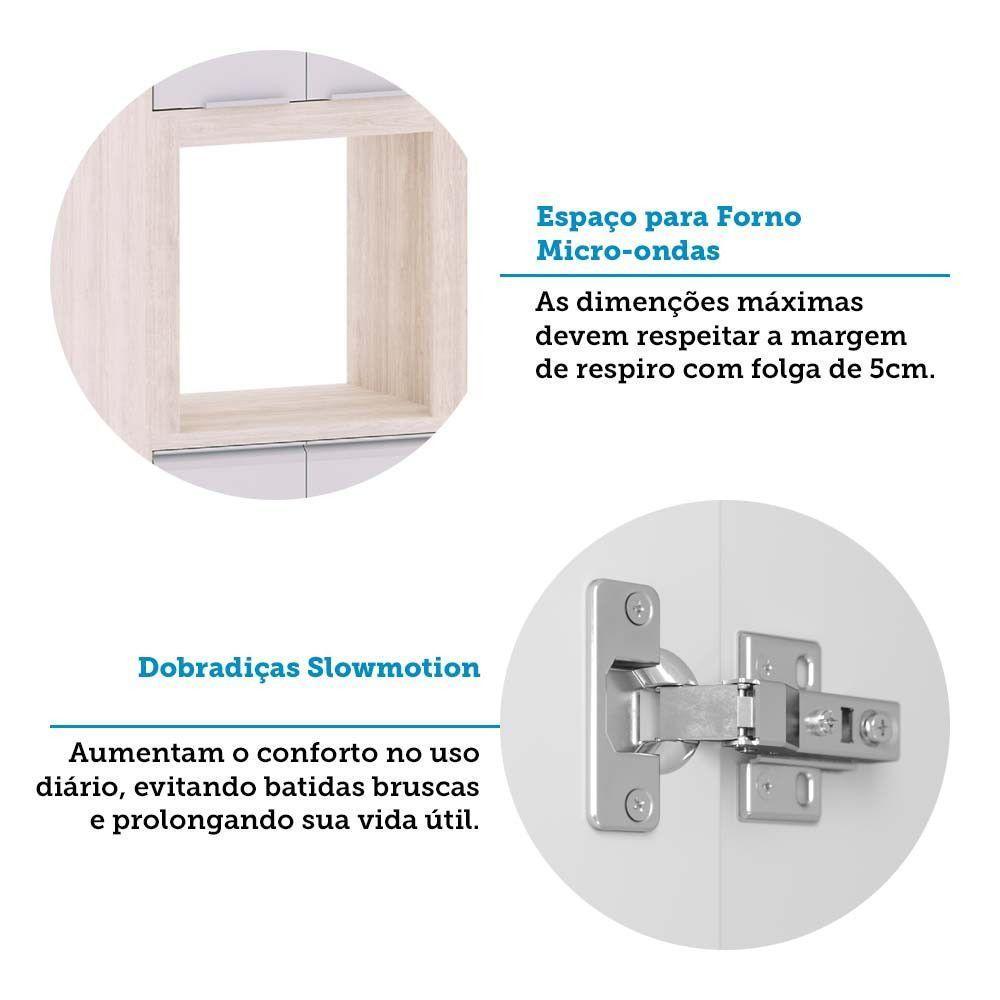 Espaço para Forno Micro-ondas

As dimenções máximas devem respeitar a margem de respiro com folga de 5cm.

Dobradiças Slowmotion

Aumentam o conforto no uso diário, evitando batidas bruscas e prolongando sua vida útil.