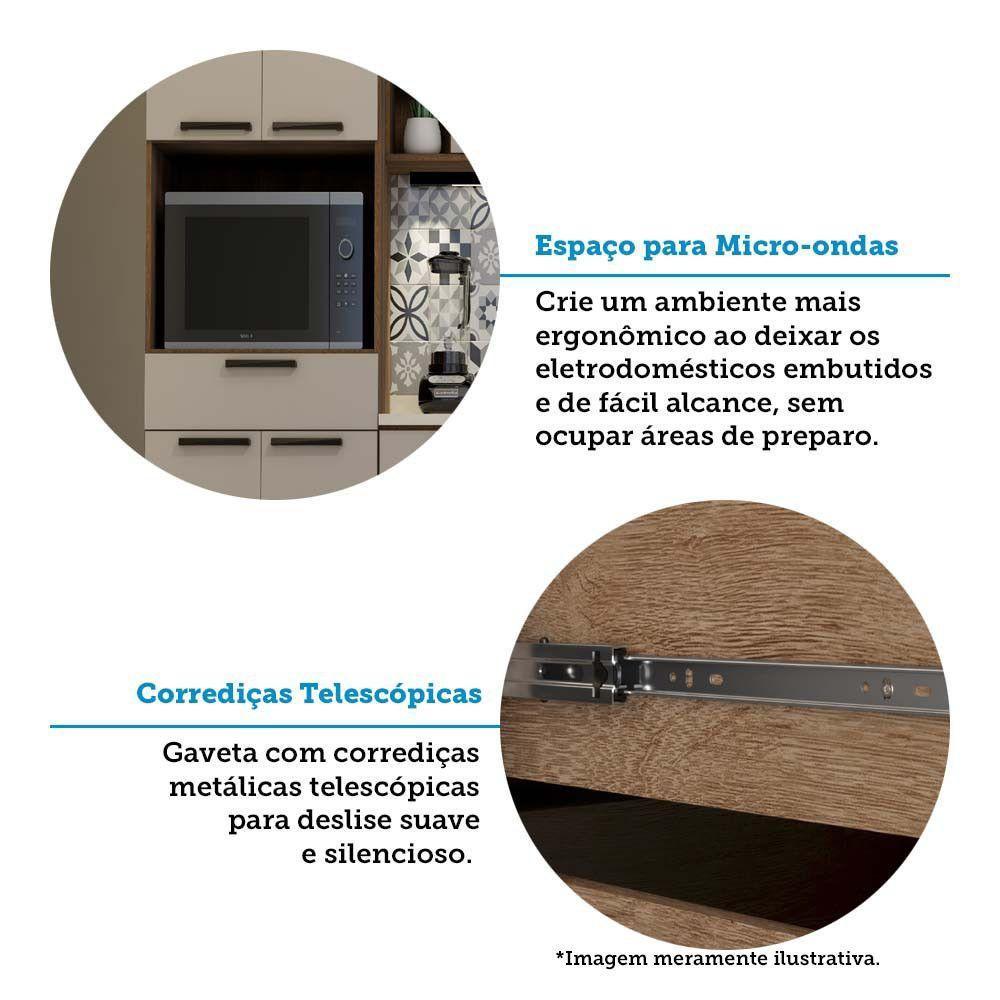 Espaço para Micro-ondas

Crie um ambiente mais ergonômico ao deixar os eletrodomésticos embutidos e de fácil alcance, sem ocupar áreas de preparo.

Corrediças Telescópicas

Gaveta com corrediças metálicas telescópicas para deslise suave e silencioso.

*Imagem meramente ilustrativa.