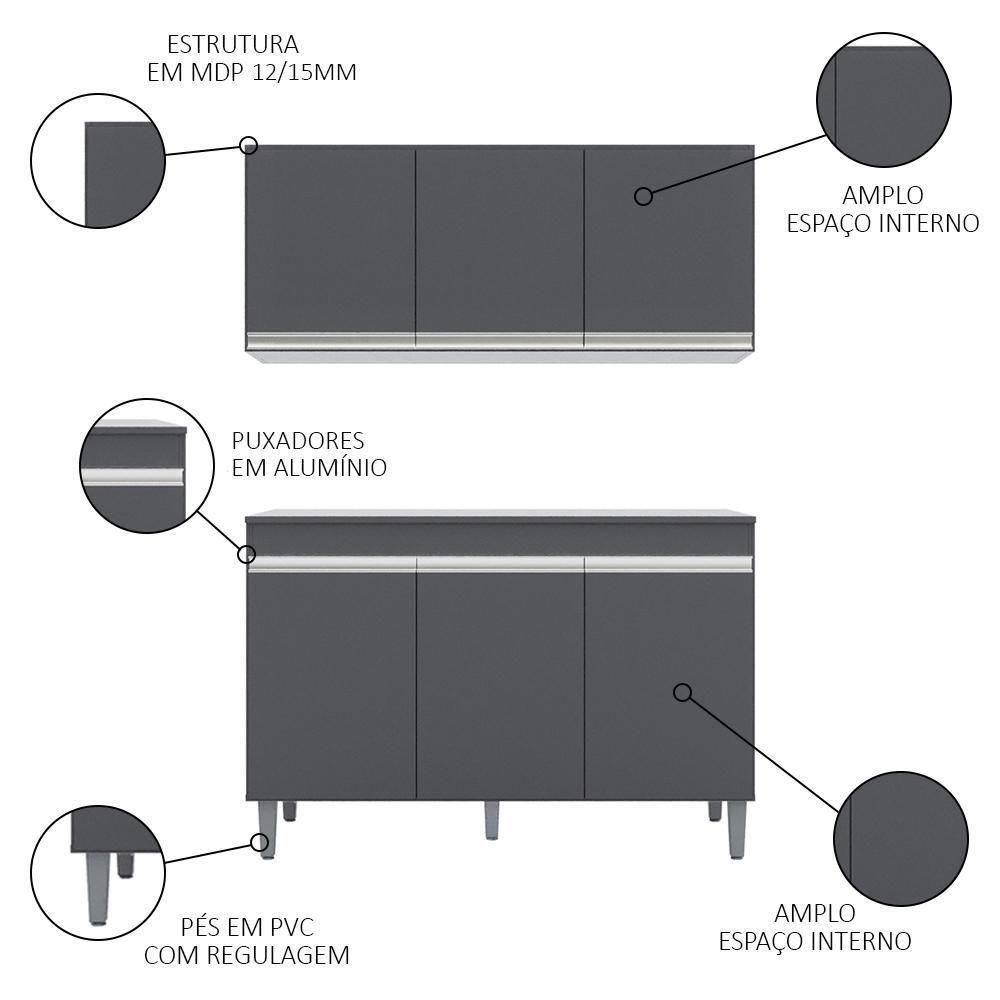 ESTRUTURA
EM MDP 12/15MM

AMPLO
ESPAÇO INTERNO

PUXADORES
EM ALUMÍNIO

PÉS EM PVC
COM REGULAGEM

AMPLO
ESPAÇO INTERNO