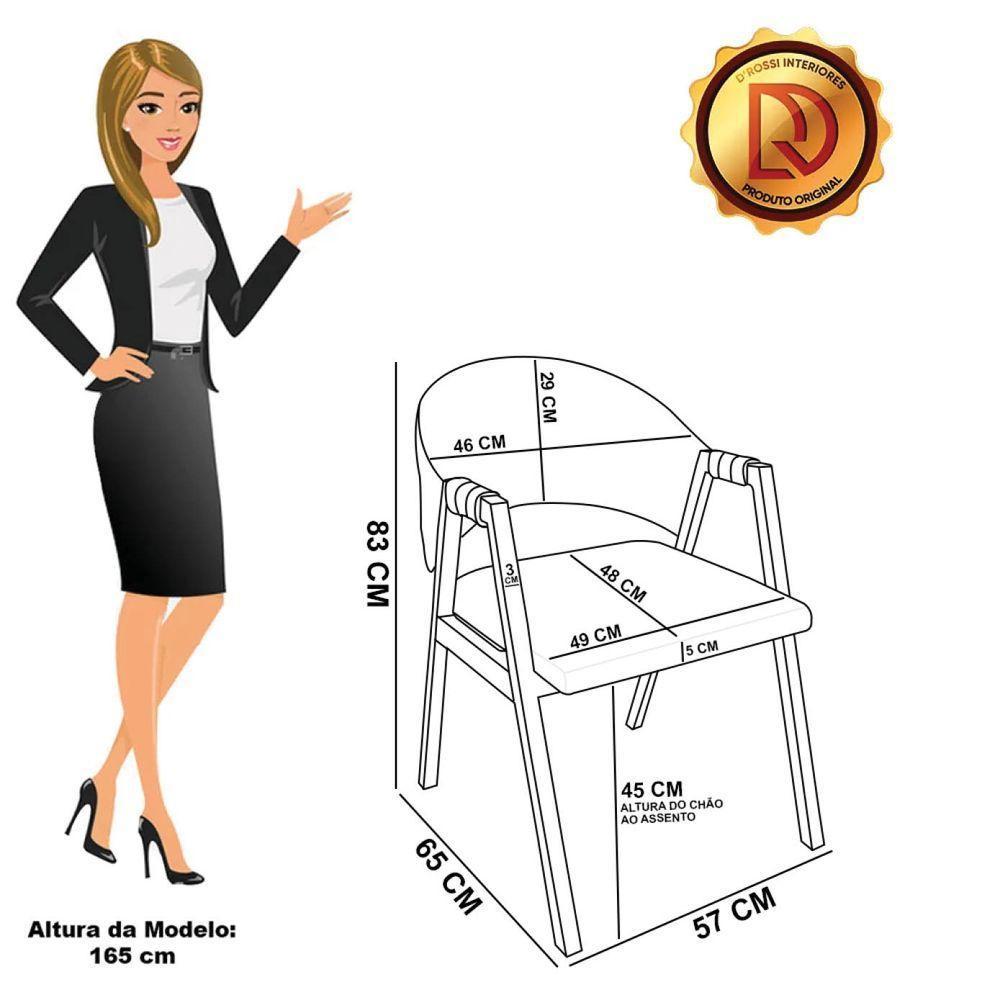 D'ROSSI INTERIORES
PRODUTO ORIGINAL

29 CM
46 CM
83 CM
3 CM
48 CM
49 CM
5 CM
45 CM
ALTURA DO CHÃO AO ASSENTO
65 CM
57 CM

Altura da Modelo:
165 cm