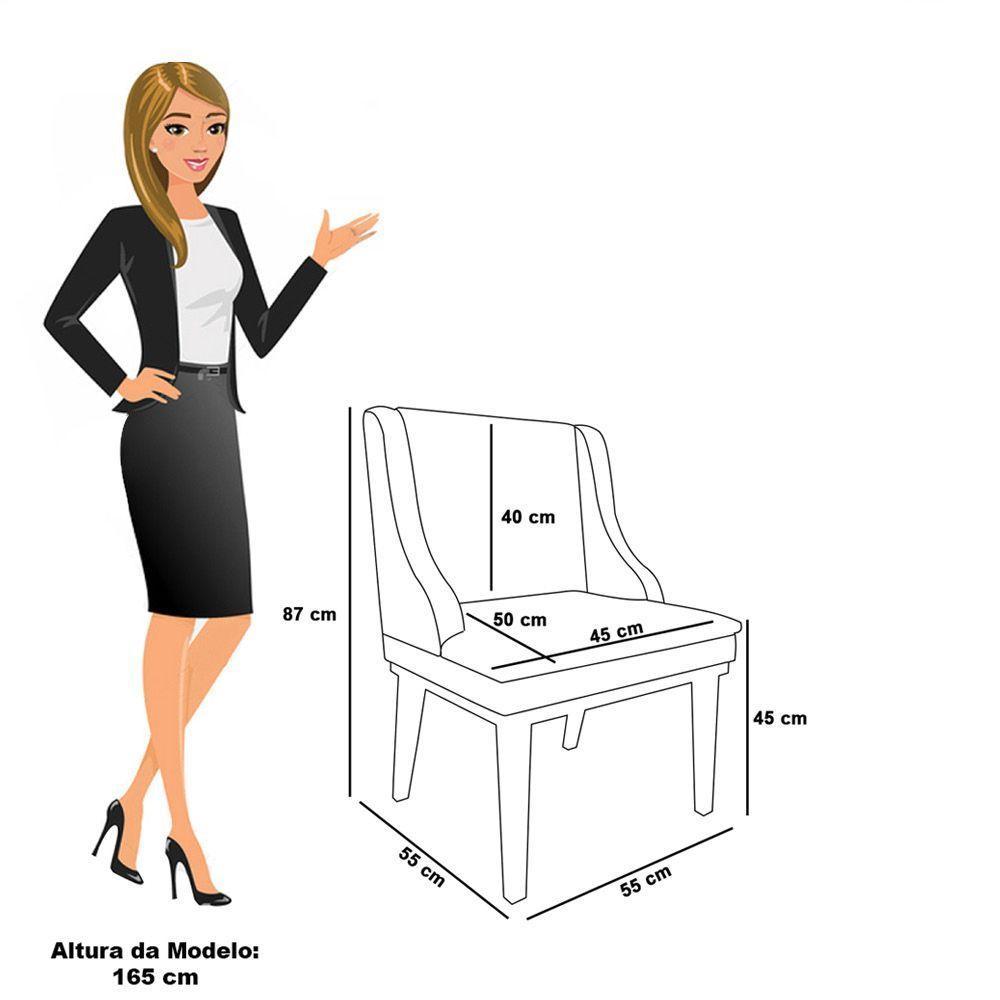 40 cm

87 cm

50 cm

45 cm

45 cm

55 cm

55 cm

Altura da Modelo:
165 cm