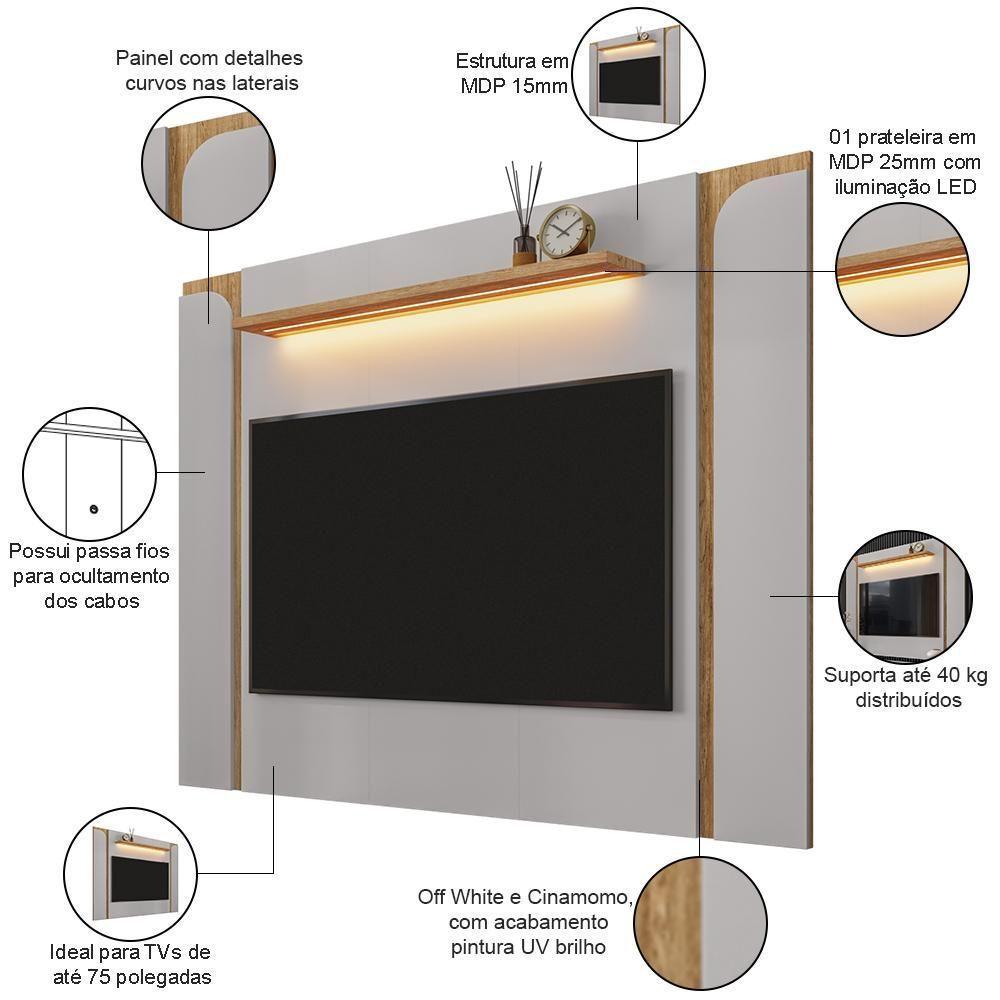 Painel com detalhes curvos nas laterais

Estrutura em MDP 15mm

01 prateleira em MDP 25mm com iluminação LED

Possui passa fios para ocultamento dos cabos

Suporta até 40 kg distribuídos

Ideal para TVs de até 75 polegadas

Off White e Cinamomo, com acabamento pintura UV brilho