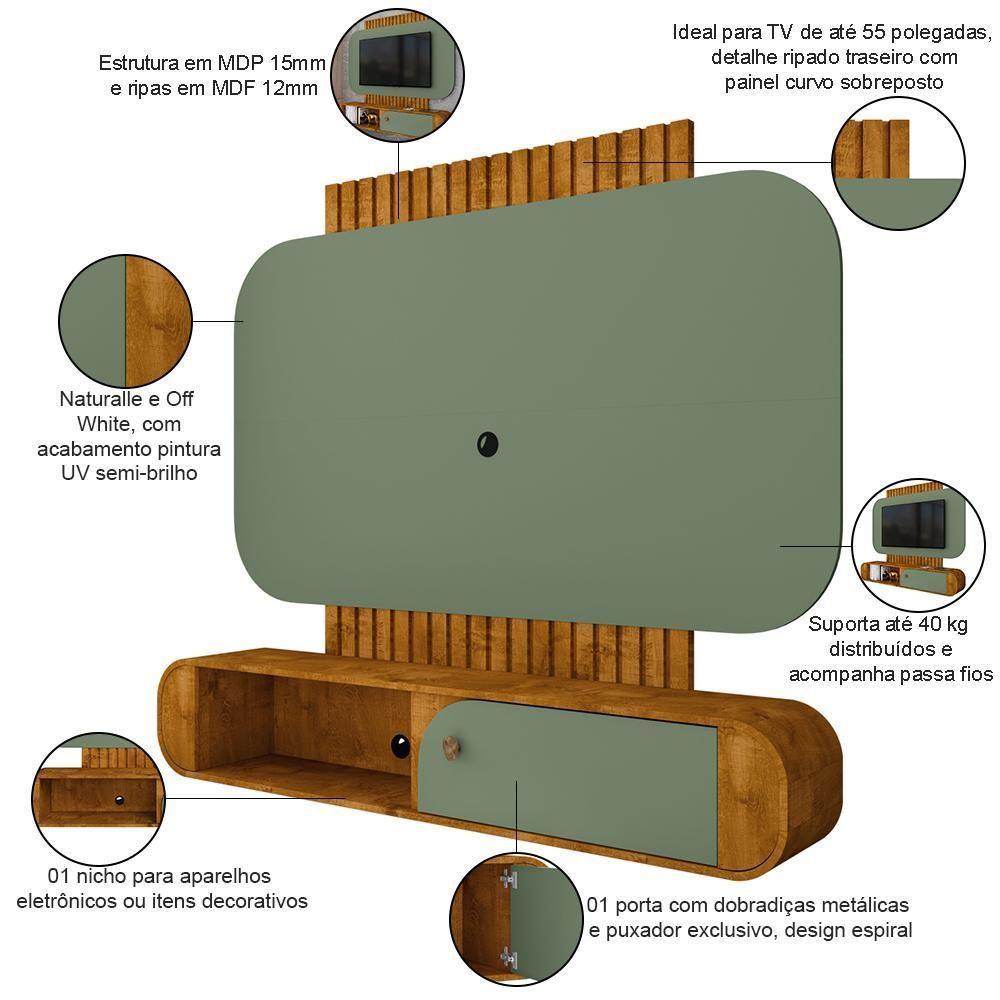 Estrutura em MDP 15mm
e ripas em MDF 12mm

Ideal para TV de até 55 polegadas,
detalhe ripado traseiro com
painel curvo sobreposto

Naturalle e Off
White, com
acabamento pintura
UV semi-brilho

Suporta até 40 kg
distribuídos e
acompanha passa fios

01 nicho para aparelhos
eletrônicos ou itens decorativos

01 porta com dobradiças metálicas
e puxador exclusivo, design espiral