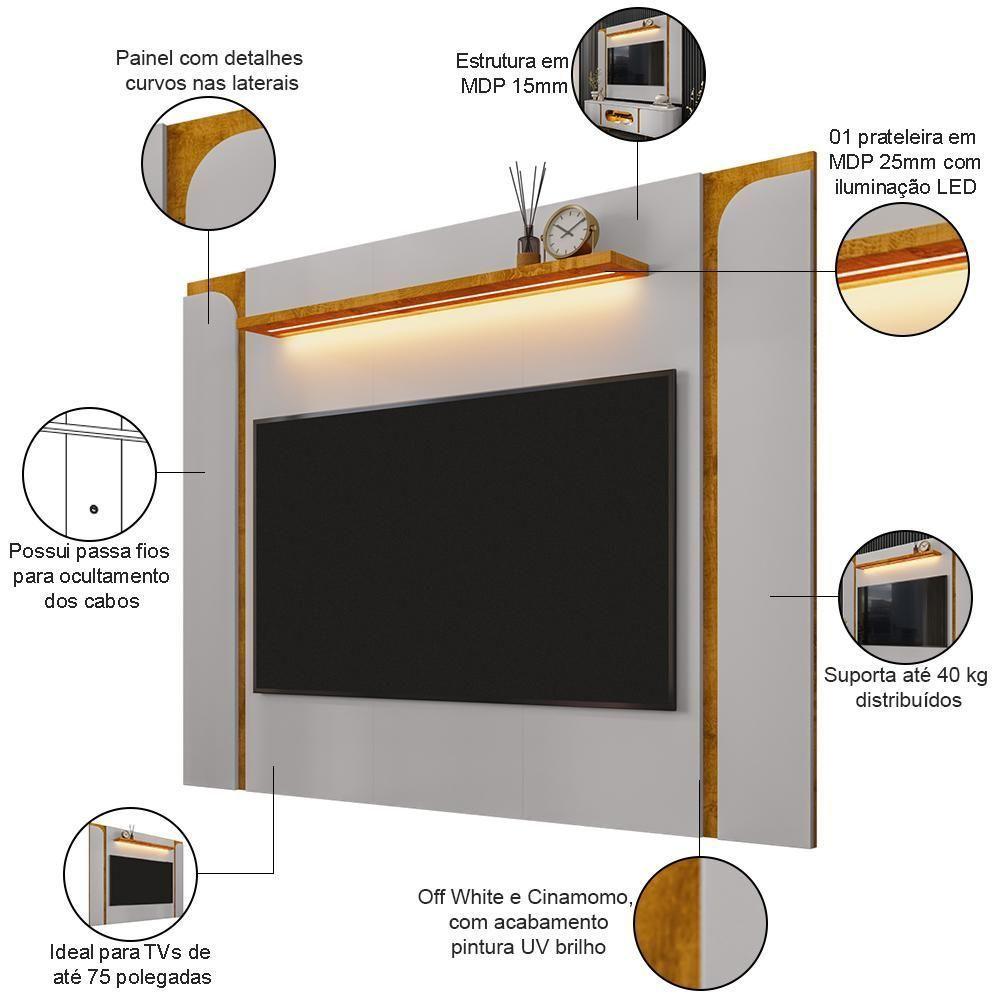 Painel com detalhes curvos nas laterais

Estrutura em MDP 15mm

01 prateleira em MDP 25mm com iluminação LED

Possui passa fios para ocultamento dos cabos

Suporta até 40 kg distribuídos

Ideal para TVs de até 75 polegadas

Off White e Cinamomo, com acabamento pintura UV brilho