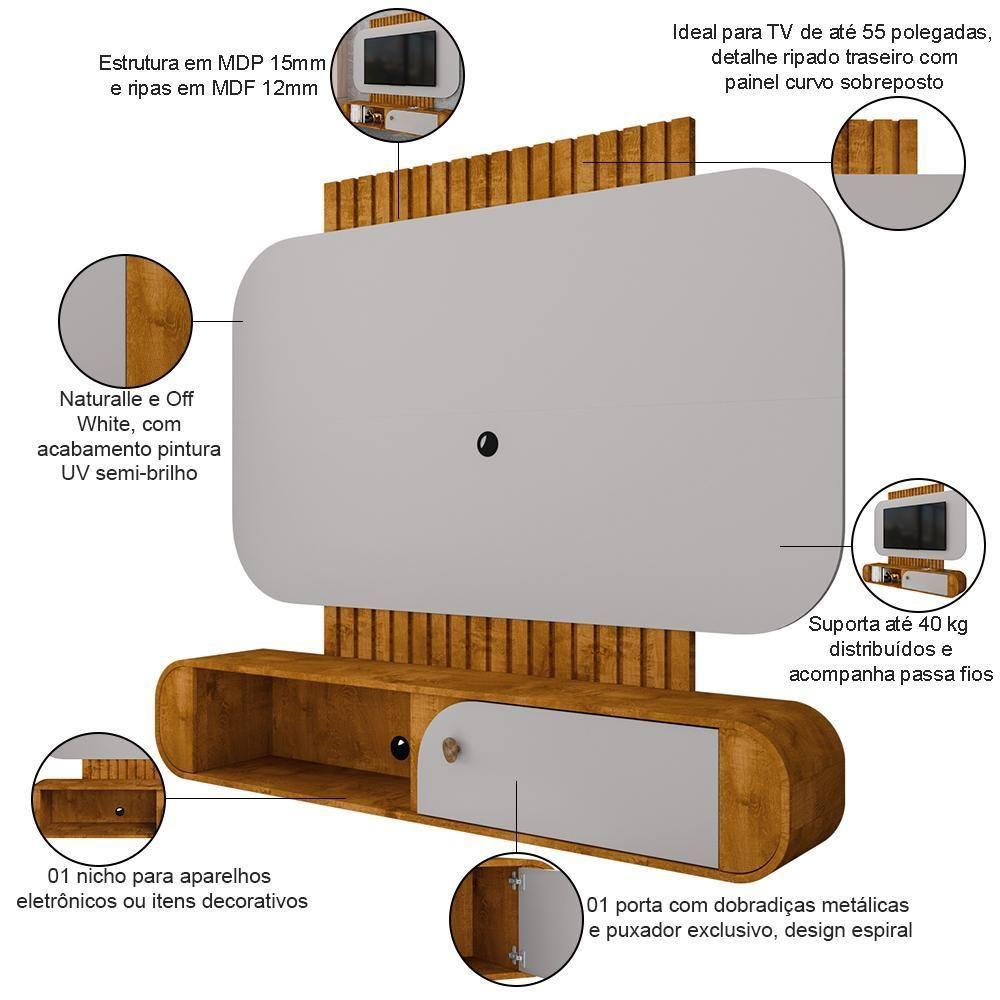 Estrutura em MDP 15mm e ripas em MDF 12mm

Ideal para TV de até 55 polegadas, detalhe ripado traseiro com painel curvo sobreposto

Naturalle e Off White, com acabamento pintura UV semi-brilho

Suporta até 40 kg distribuídos e acompanha passa fios

01 nicho para aparelhos eletrônicos ou itens decorativos

01 porta com dobradiças metálicas e puxador exclusivo, design espiral