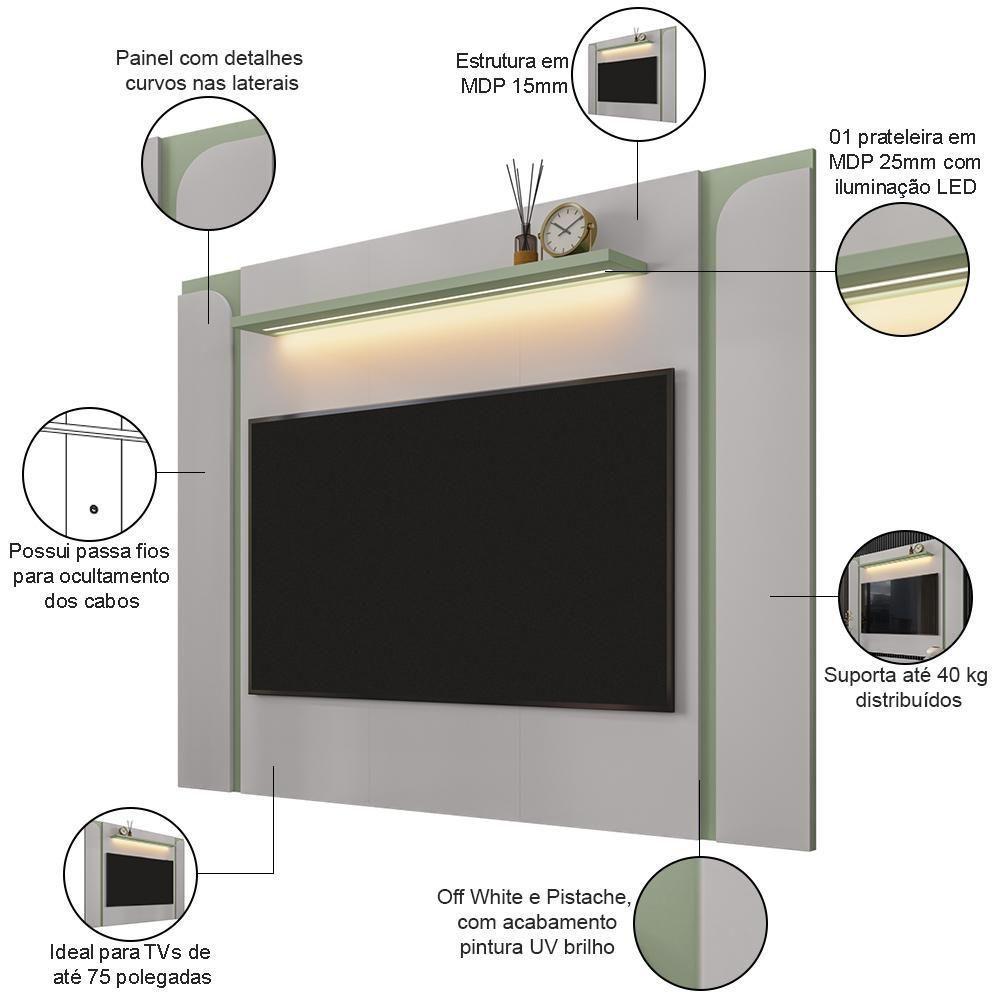 Painel com detalhes curvos nas laterais

Estrutura em MDP 15mm

01 prateleira em MDP 25mm com iluminação LED

Possui passa fios para ocultamento dos cabos

Suporta até 40 kg distribuídos

Ideal para TVs de até 75 polegadas

Off White e Pistache, com acabamento pintura UV brilho