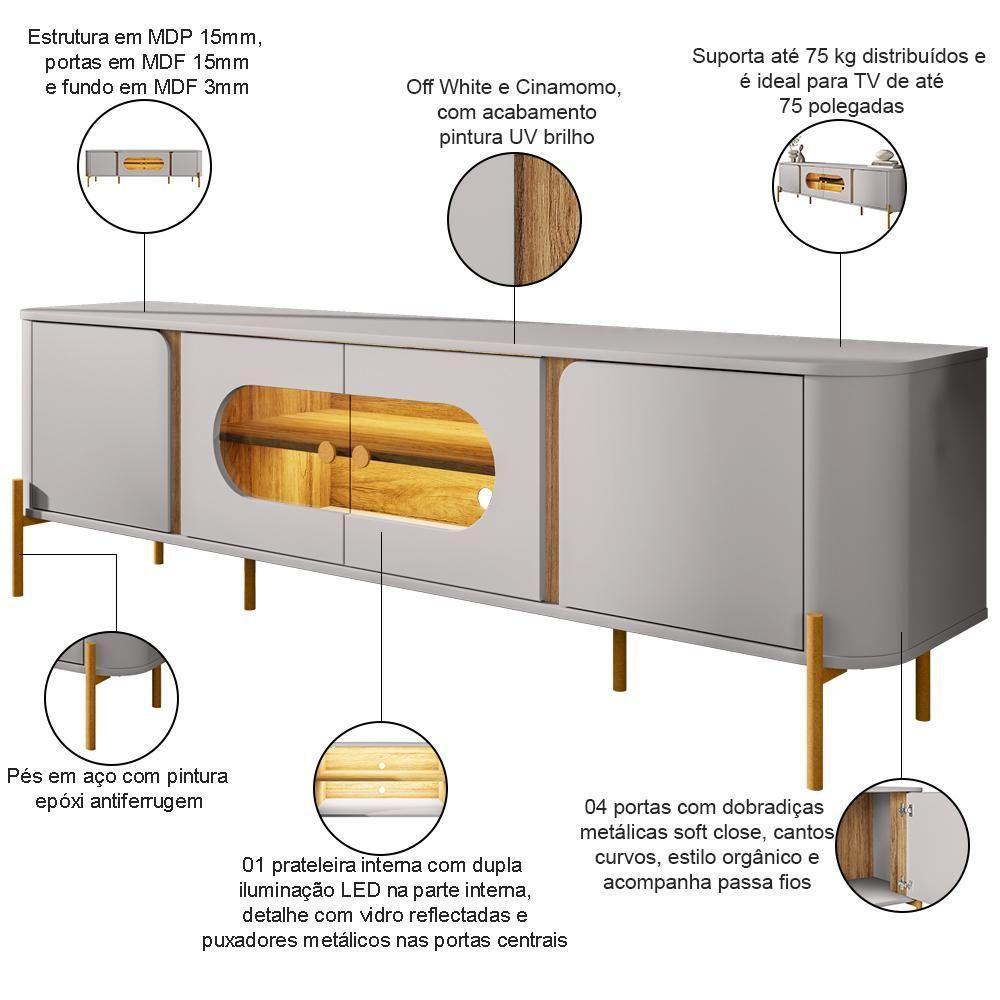 Estrutura em MDP 15mm, portas em MDF 15mm e fundo em MDF 3mm

Off White e Cinamomo, com acabamento pintura UV brilho

Suporta até 75 kg distribuídos e é ideal para TV de até 75 polegadas

Pés em aço com pintura epóxi antiferrugem

01 prateleira interna com dupla iluminação LED na parte interna, detalhe com vidro reflectadas e puxadores metálicos nas portas centrais

04 portas com dobradiças metálicas soft close, cantos curvos, estilo orgânico e acompanha passa fios