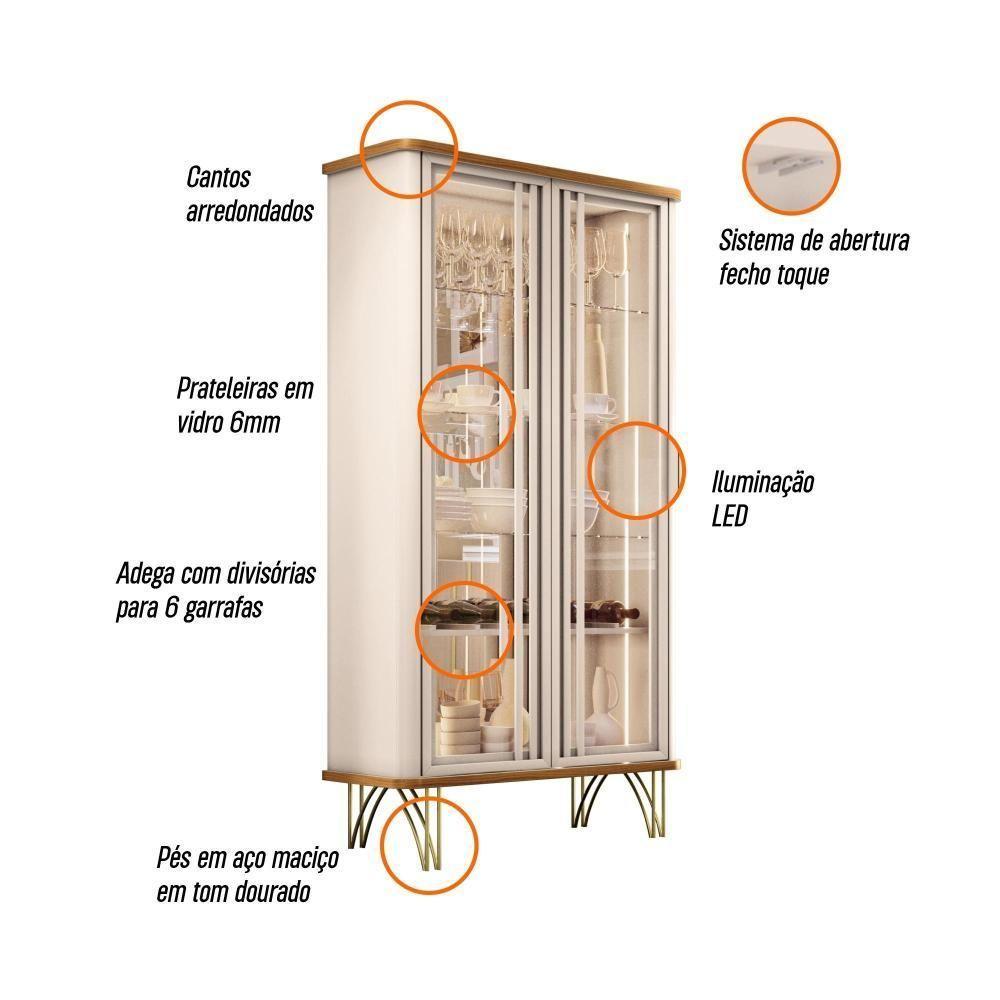 Cantos arredondados

Sistema de abertura fecho toque

Prateleiras em vidro 6mm

Iluminação LED

Adega com divisórias para 6 garrafas

Pés em aço maciço em tom dourado