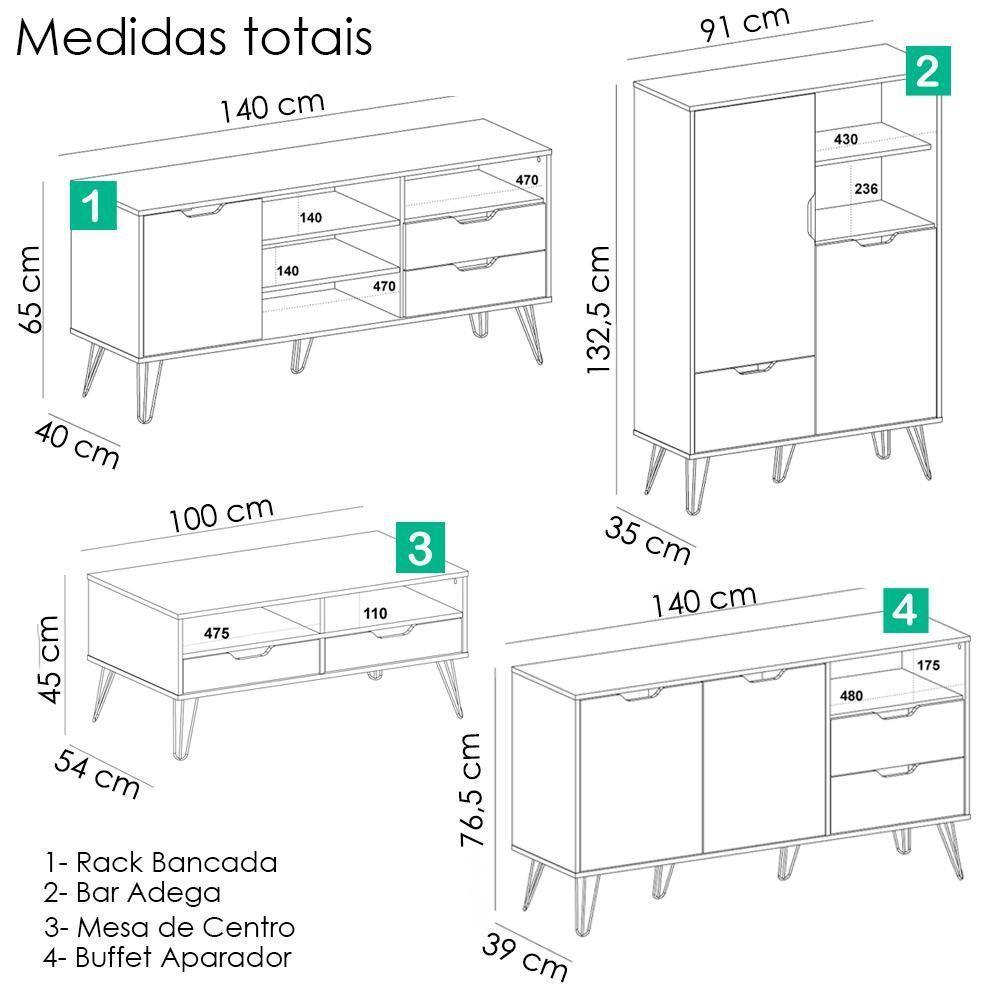 Medidas totais

140 cm

1

65 cm

40 cm

140

140

470

470

91 cm

2

430

236

132,5 cm

35 cm

100 cm

3

45 cm

54 cm

475

110

140 cm

4

175

480

76,5 cm

39 cm

1- Rack Bancada
2- Bar Adega
3- Mesa de Centro
4- Buffet Aparador