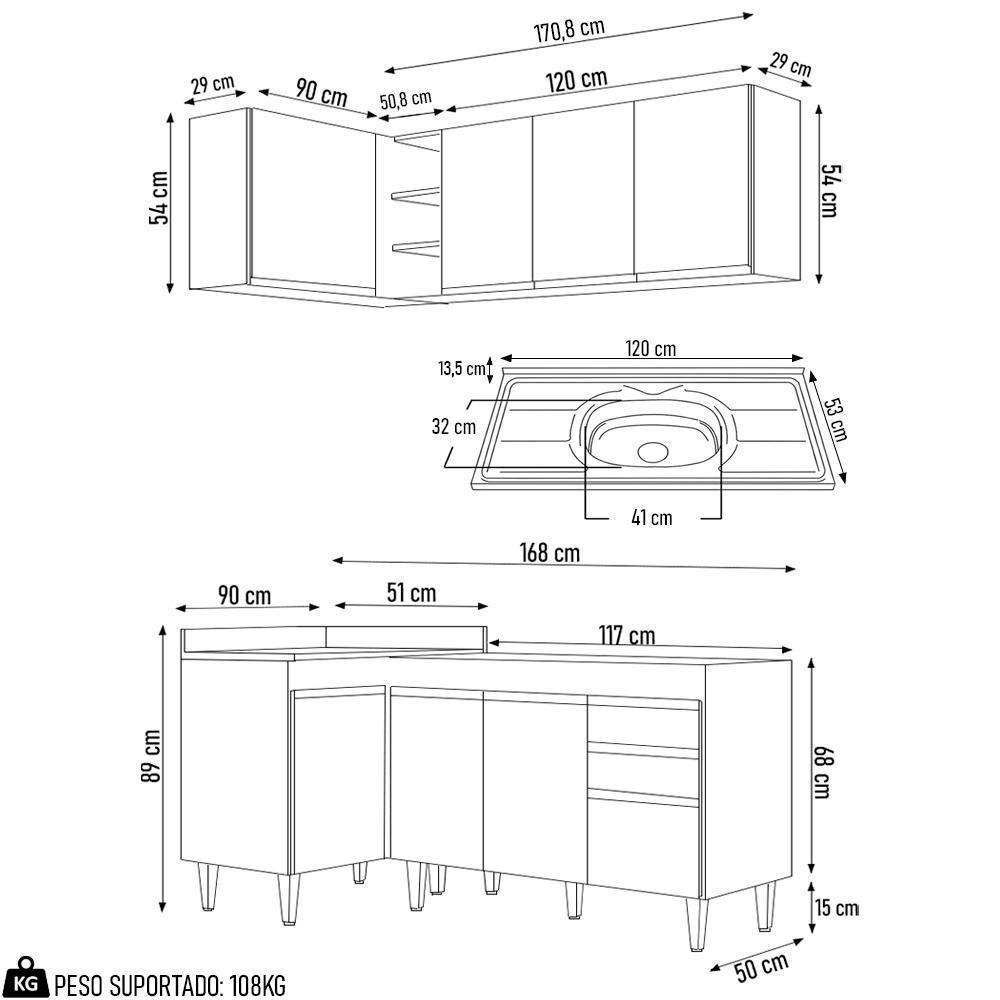 170,8 cm
29 cm
90 cm
50,8 cm
120 cm
29 cm
54 cm
54 cm

120 cm
13,5 cm
53 cm
32 cm
41 cm

168 cm
90 cm
51 cm
117 cm
89 cm
68 cm
15 cm
50 cm

KG PESO SUPORTADO: 108KG