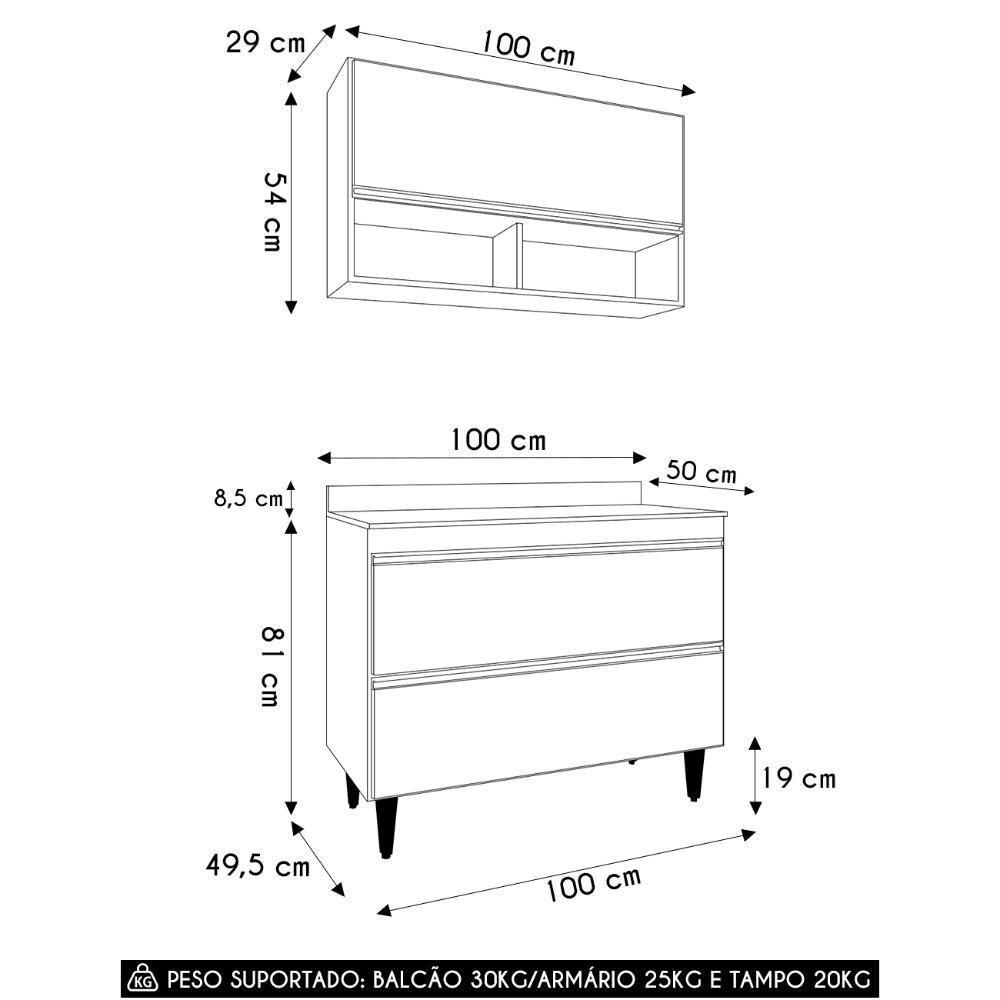 29 cm
100 cm
54 cm

100 cm
50 cm
8,5 cm
81 cm
19 cm
49,5 cm
100 cm

KG PESO SUPORTADO: BALCÃO 30KG/ARMÁRIO 25KG E TAMPO 20KG