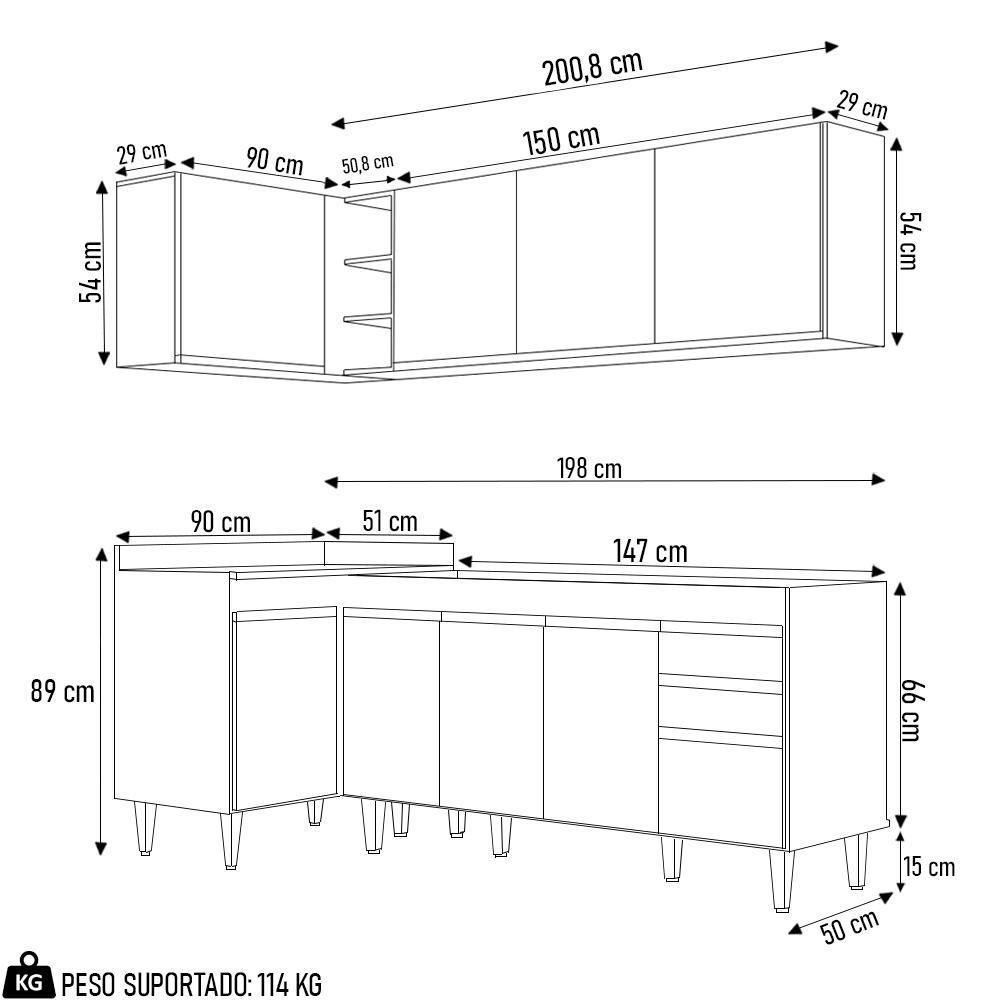 200,8 cm
29 cm
29 cm
90 cm
50,8 cm
150 cm
54 cm
54 cm
198 cm
90 cm
51 cm
147 cm
89 cm
66 cm
15 cm
50 cm
KG PESO SUPORTADO: 114 KG