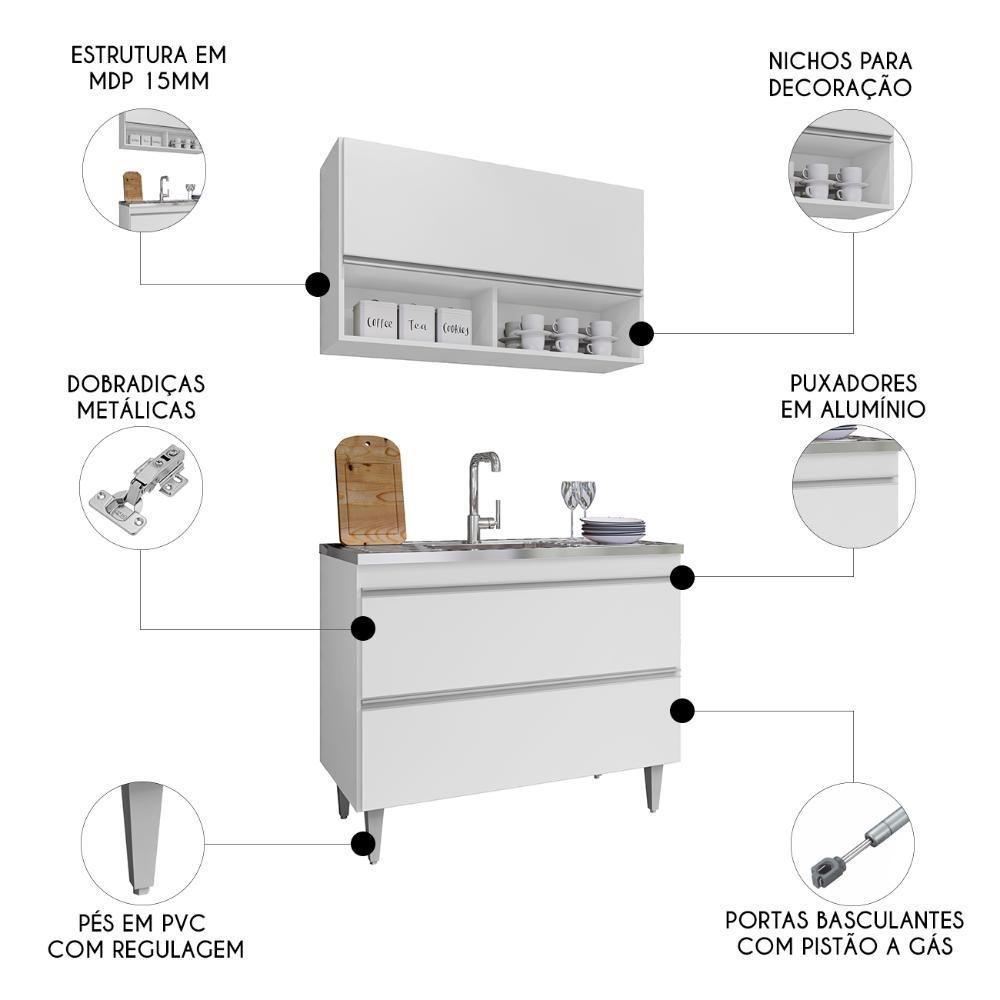 ESTRUTURA EM MDP 15MM

NICHOS PARA DECORAÇÃO

Coffee Tea Cookies

DOBRADIÇAS METÁLICAS

PUXADORES EM ALUMÍNIO

PÉS EM PVC COM REGULAGEM

PORTAS BASCULANTES COM PISTÃO A GÁS