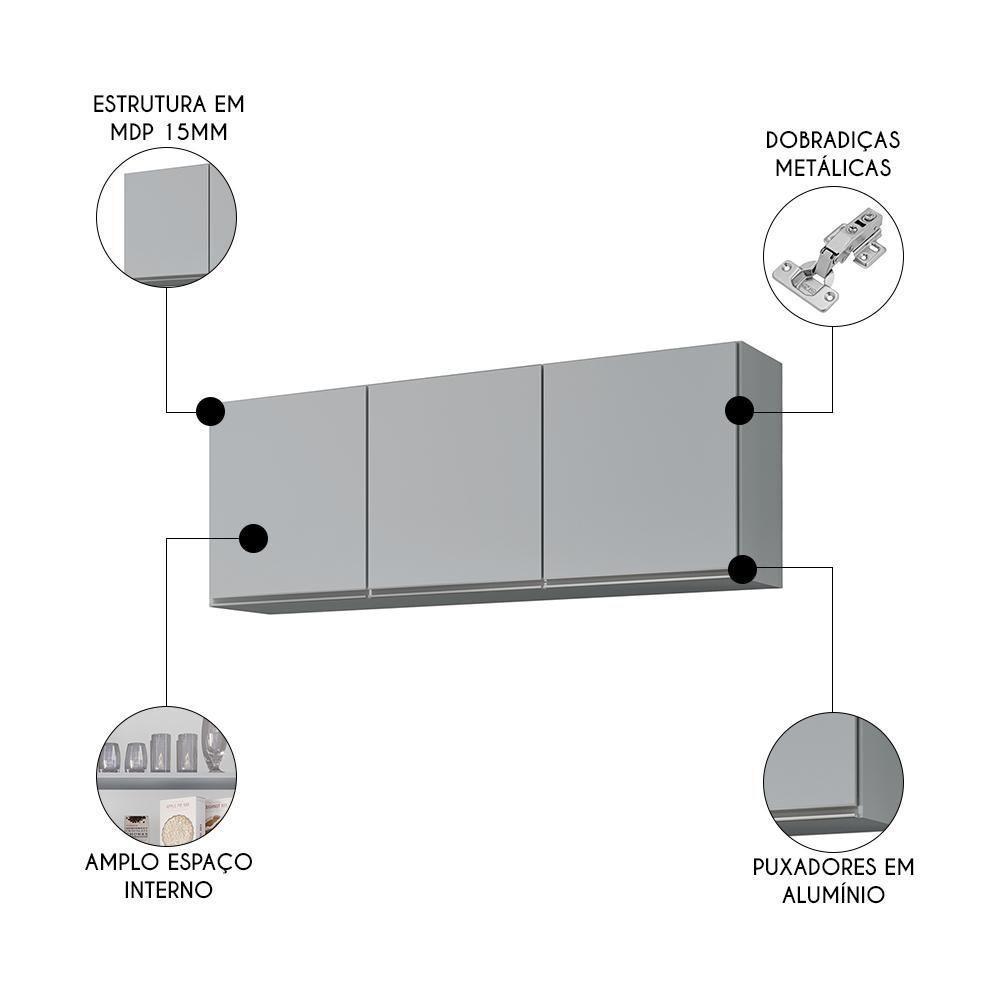 ESTRUTURA EM MDP 15MM

DOBRADIÇAS METÁLICAS

AMPLO ESPAÇO INTERNO

PUXADORES EM ALUMÍNIO