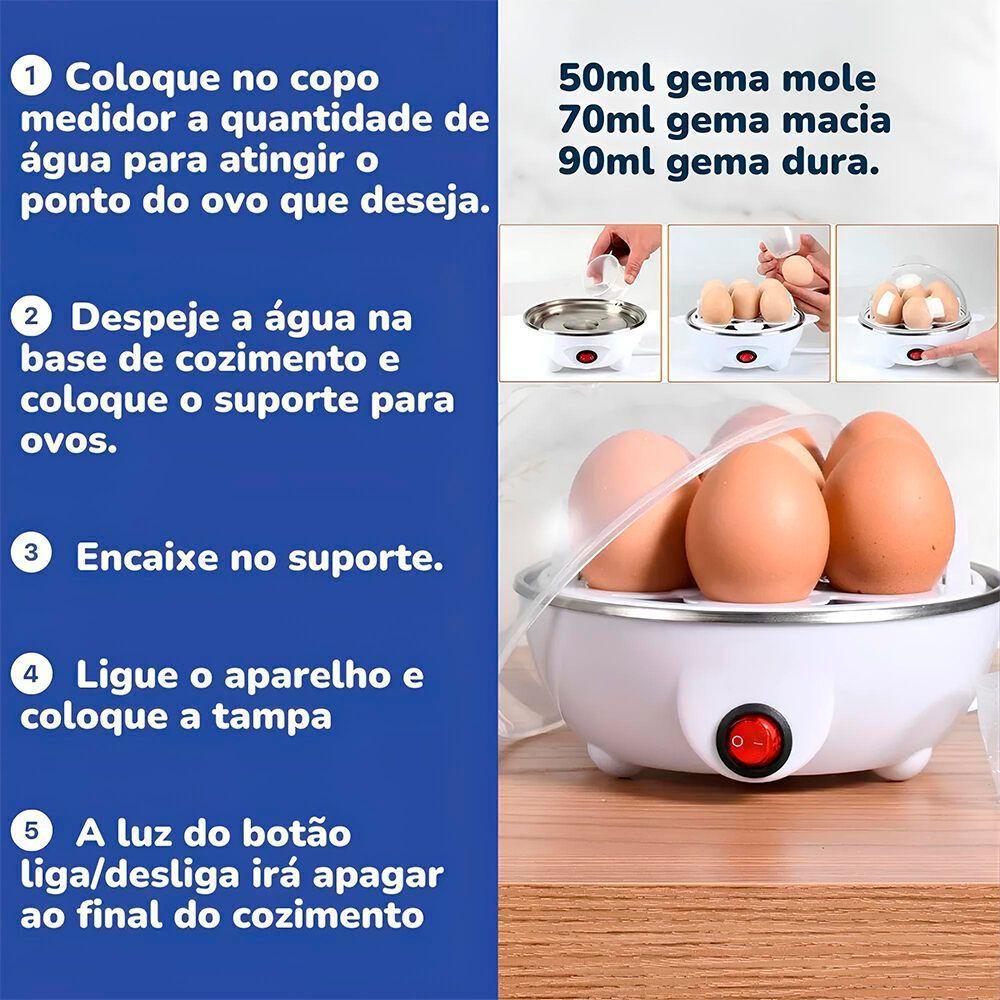 1 Coloque no copo medidor a quantidade de água para atingir o ponto do ovo que deseja.

2 Despeje a água na base de cozimento e coloque o suporte para ovos.

3 Encaixe no suporte.

4 Ligue o aparelho e coloque a tampa

5 A luz do botão liga/desliga irá apagar ao final do cozimento

50ml gema mole
70ml gema macia
90ml gema dura.