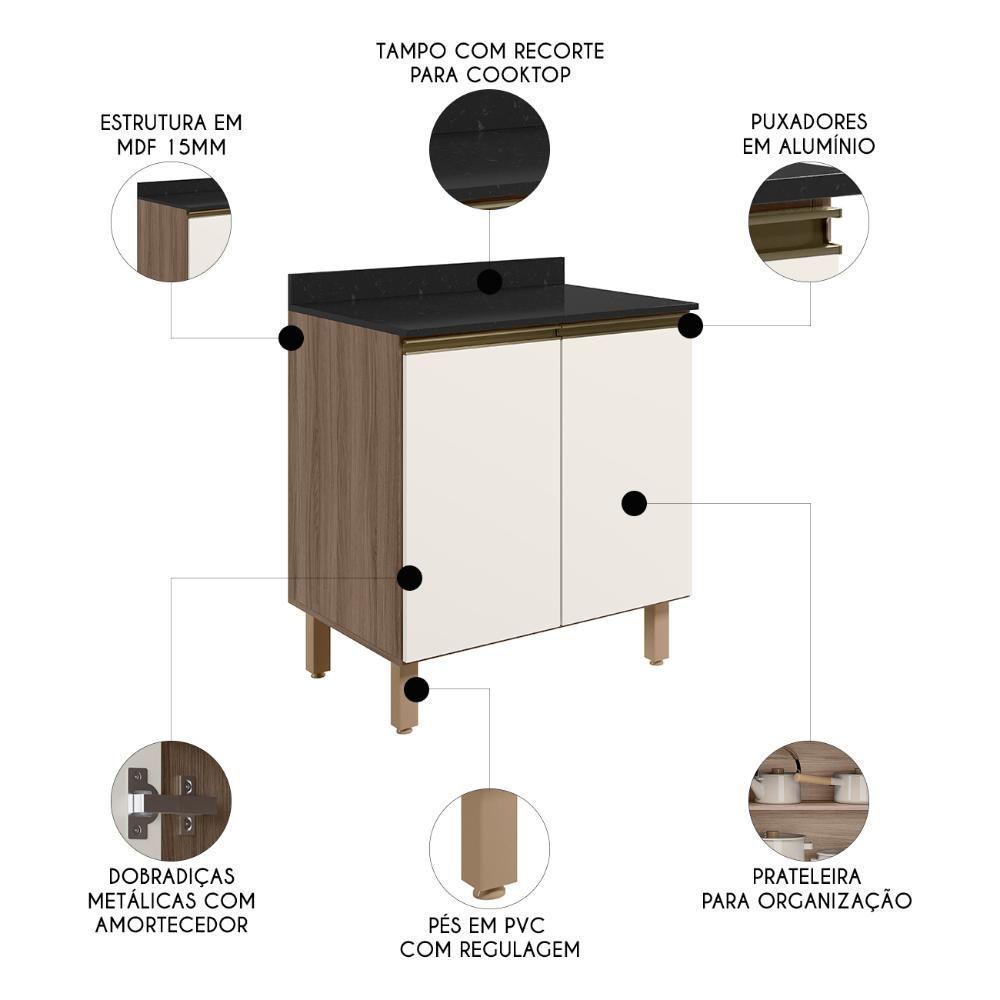 TAMPO COM RECORTE PARA COOKTOP

ESTRUTURA EM MDF 15MM

PUXADORES EM ALUMÍNIO

DOBRADIÇAS METÁLICAS COM AMORTECEDOR

PÉS EM PVC COM REGULAGEM

PRATELEIRA PARA ORGANIZAÇÃO