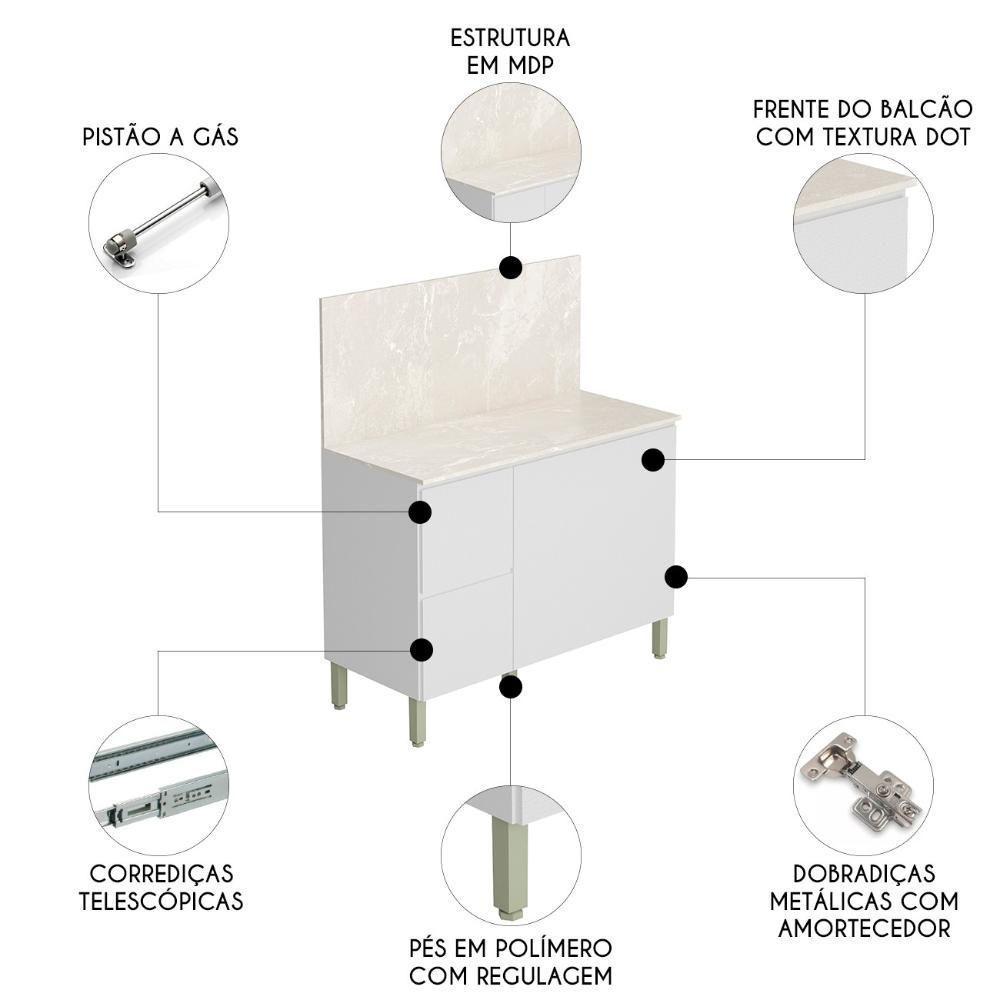 ESTRUTURA EM MDP

PISTÃO A GÁS

FRENTE DO BALCÃO COM TEXTURA DOT

CORREDIÇAS TELESCÓPICAS

PÉS EM POLÍMERO COM REGULAGEM

DOBRADIÇAS METÁLICAS COM AMORTECEDOR