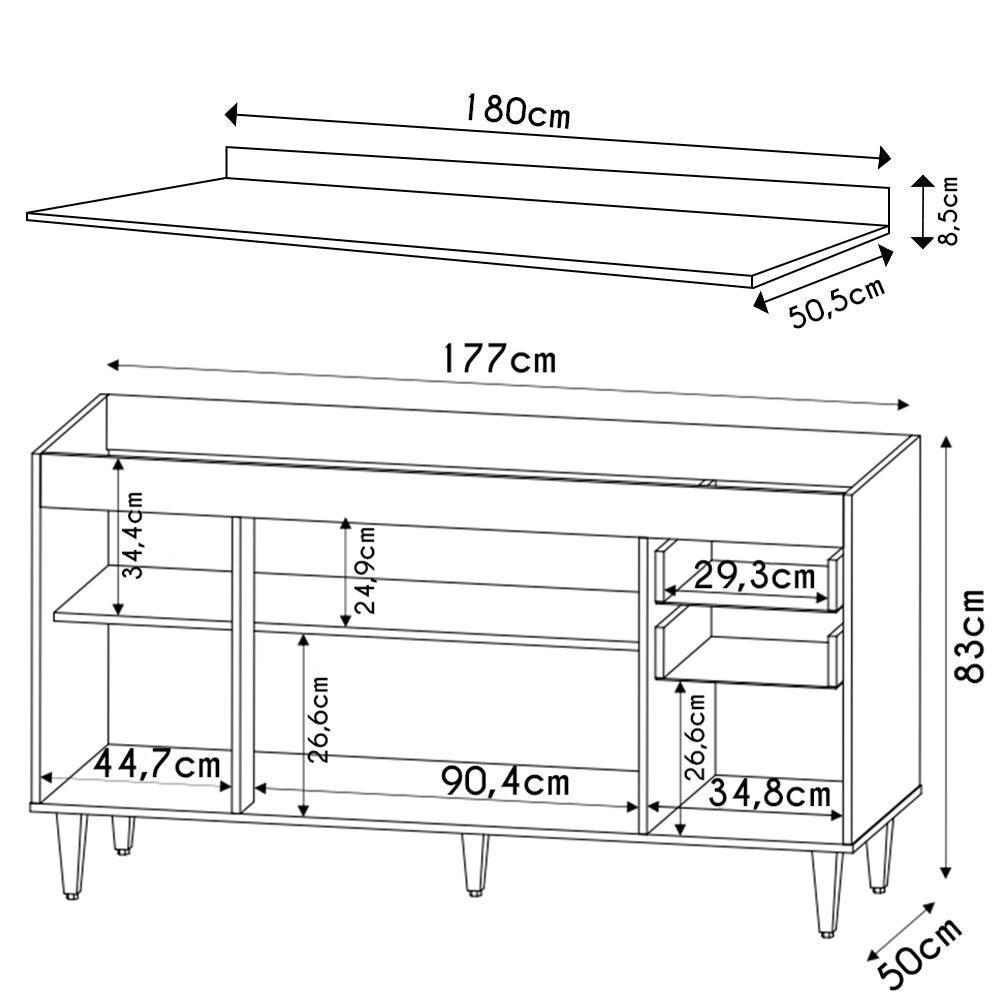 180cm
8,5cm
50,5cm
177cm
34,4cm
24,9cm
29,3cm
83cm
26,6cm
26,6cm
44,7cm
90,4cm
34,8cm
50cm