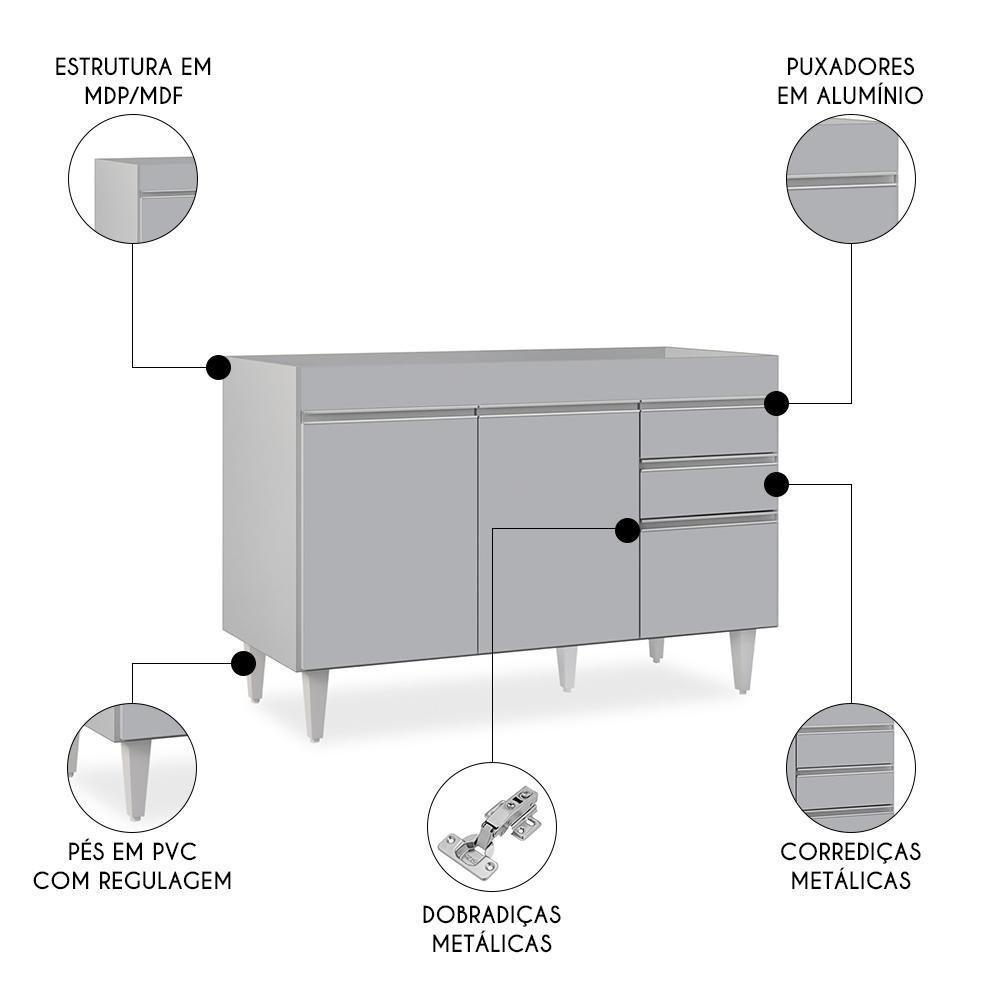 ESTRUTURA EM MDP/MDF

PUXADORES EM ALUMÍNIO

PÉS EM PVC COM REGULAGEM

DOBRADIÇAS METÁLICAS

CORREDIÇAS METÁLICAS