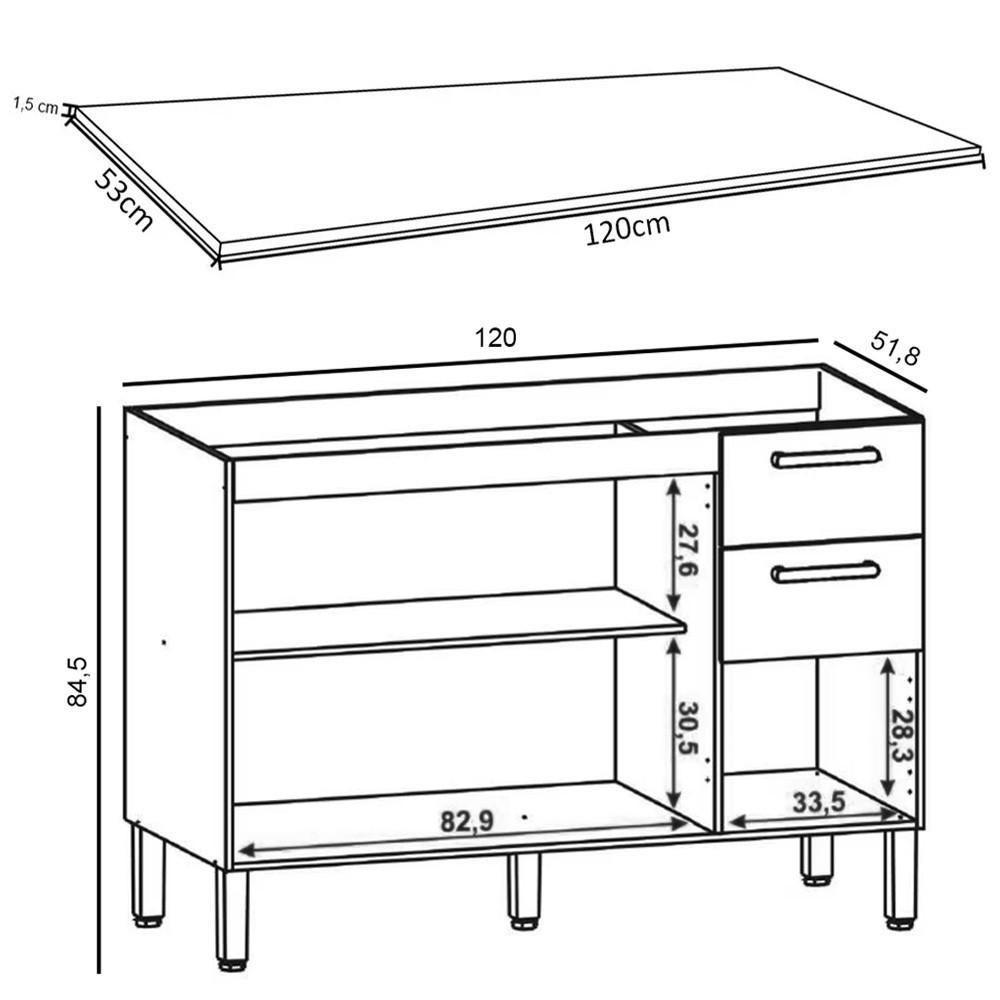 1,5 cm
53cm
120cm
120
51,8
84,5
27,6
30,5
82,9
28,3
33,5