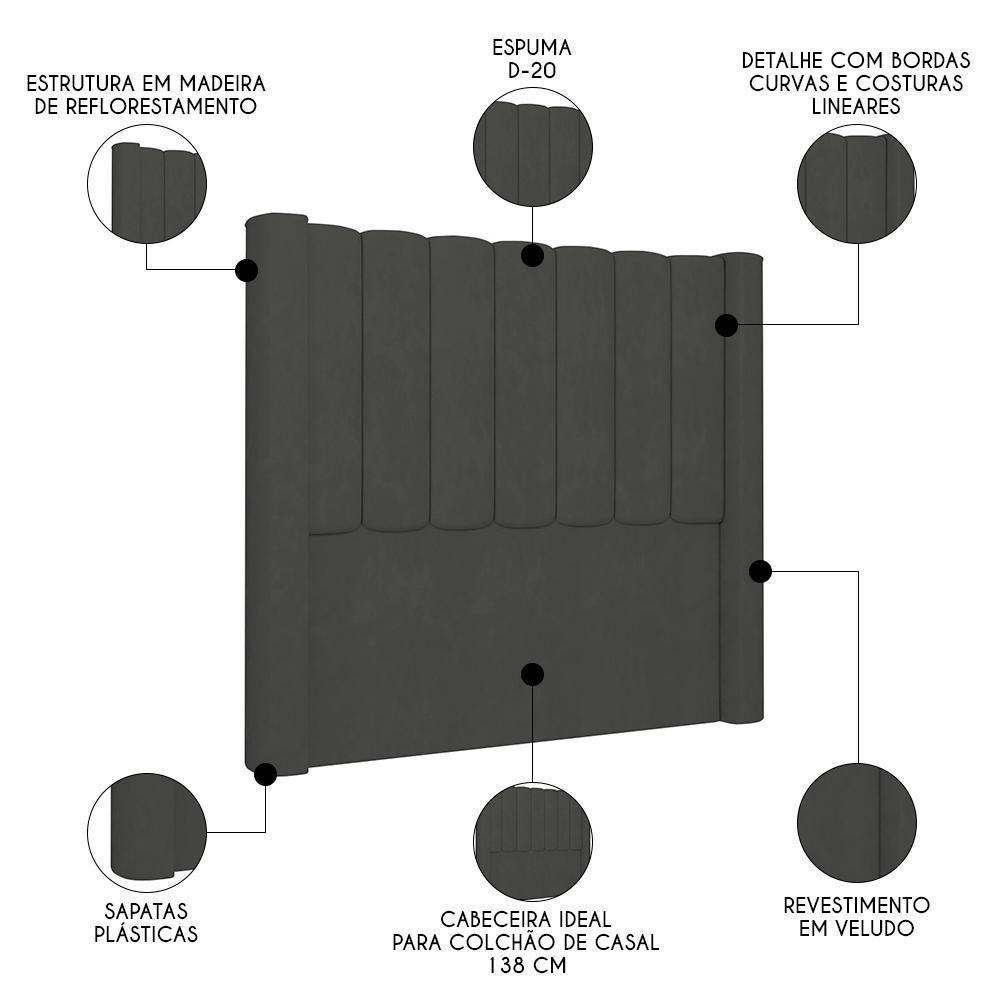 ESTRUTURA EM MADEIRA DE REFLORESTAMENTO

ESPUMA D-20

DETALHE COM BORDAS CURVAS E COSTURAS LINEARES

SAPATAS PLÁSTICAS

CABECEIRA IDEAL PARA COLCHÃO DE CASAL 138 CM

REVESTIMENTO EM VELUDO