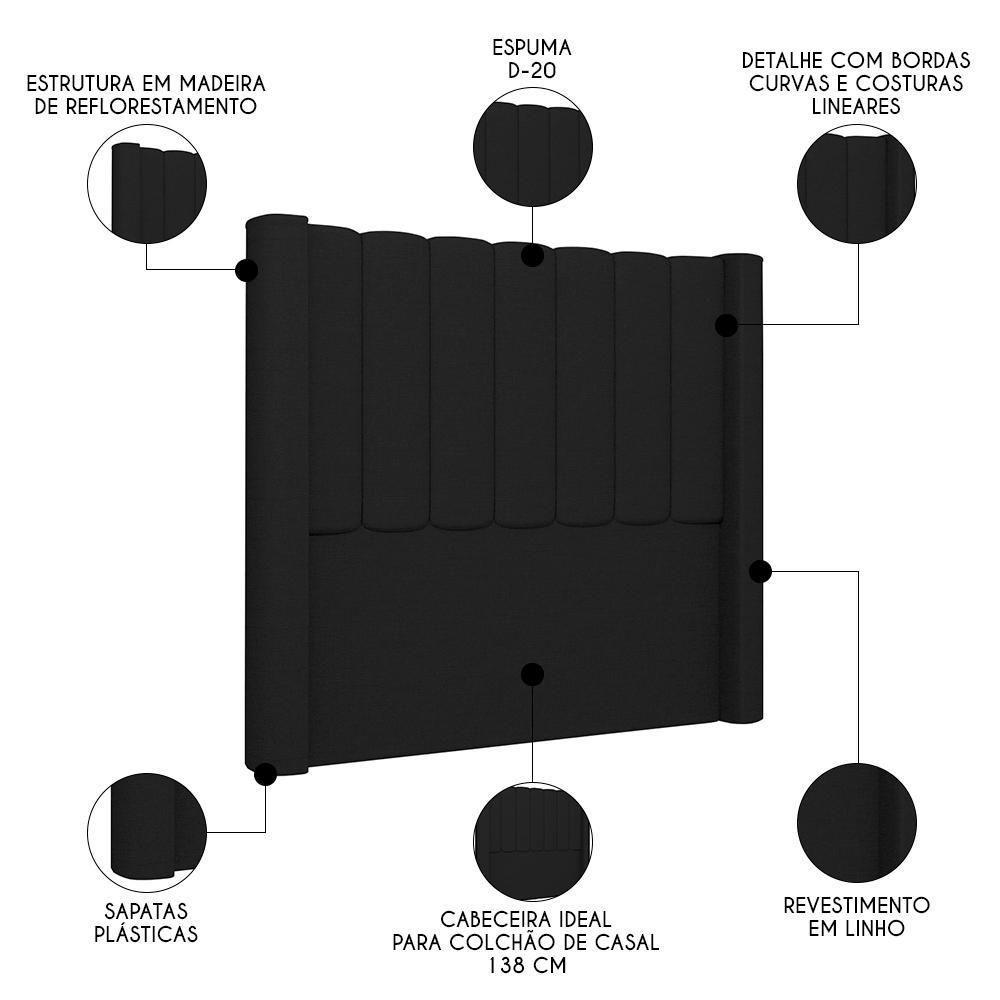 ESTRUTURA EM MADEIRA DE REFLORESTAMENTO

ESPUMA D-20

DETALHE COM BORDAS CURVAS E COSTURAS LINEARES

SAPATAS PLÁSTICAS

CABECEIRA IDEAL PARA COLCHÃO DE CASAL 138 CM

REVESTIMENTO EM LINHO