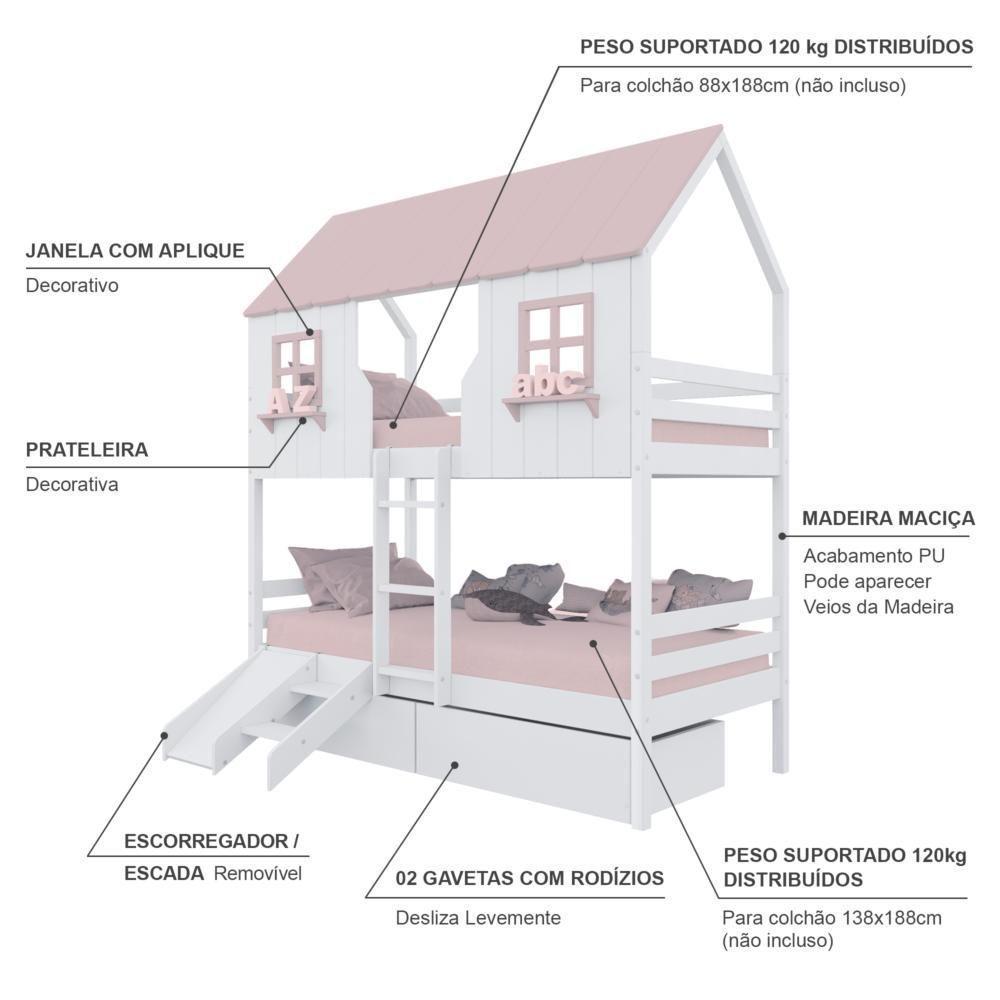 PESO SUPORTADO 120 kg DISTRIBUÍDOS
Para colchão 88x188cm (não incluso)

JANELA COM APLIQUE
Decorativo

AZ

abc

PRATELEIRA
Decorativa

MADEIRA MACIÇA
Acabamento PU
Pode aparecer
Veios da Madeira

ESCORREGADOR /
ESCADA Removível

02 GAVETAS COM RODÍZIOS
Desliza Levemente

PESO SUPORTADO 120kg
DISTRIBUÍDOS
Para colchão 138x188cm
(não incluso)