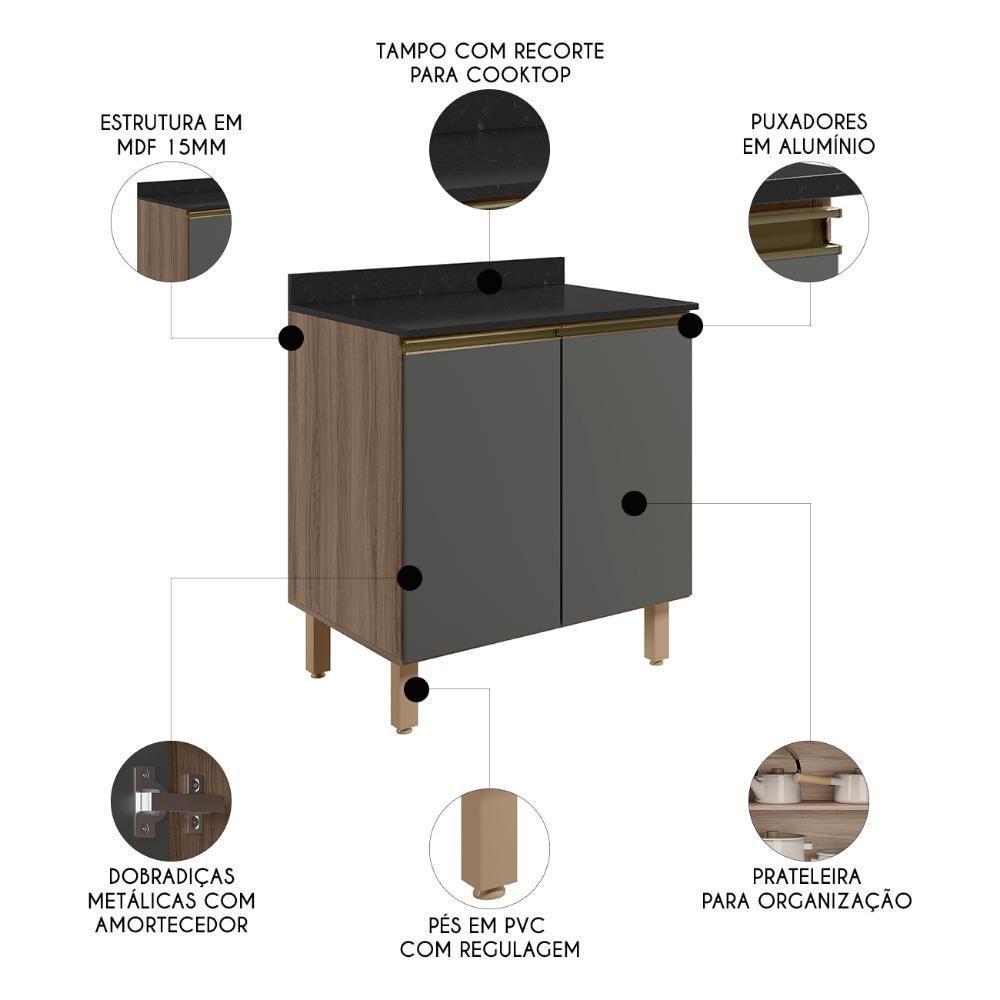 TAMPO COM RECORTE
PARA COOKTOP

ESTRUTURA EM
MDF 15MM

PUXADORES
EM ALUMÍNIO

DOBRADIÇAS
METÁLICAS COM
AMORTECEDOR

PÉS EM PVC
COM REGULAGEM

PRATELEIRA
PARA ORGANIZAÇÃO