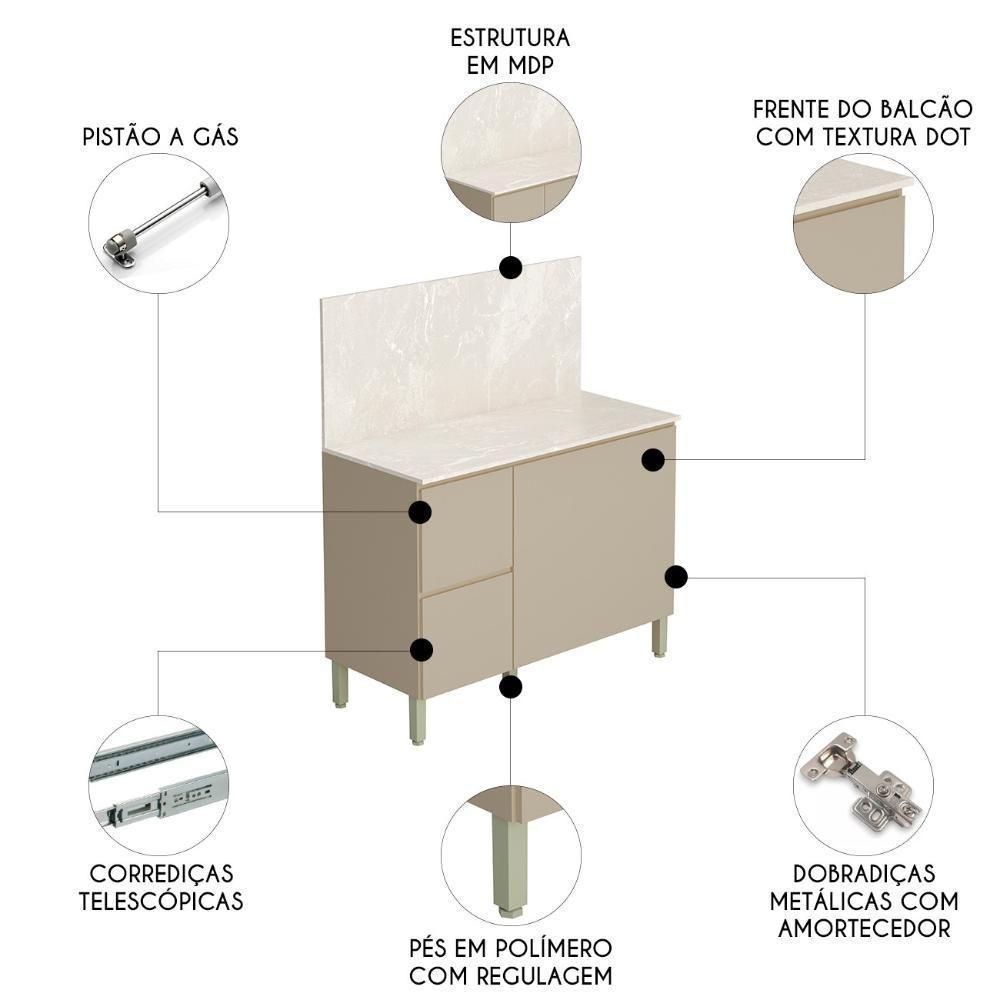 ESTRUTURA EM MDP

PISTÃO A GÁS

FRENTE DO BALCÃO COM TEXTURA DOT

CORREDIÇAS TELESCÓPICAS

PÉS EM POLÍMERO COM REGULAGEM

DOBRADIÇAS METÁLICAS COM AMORTECEDOR