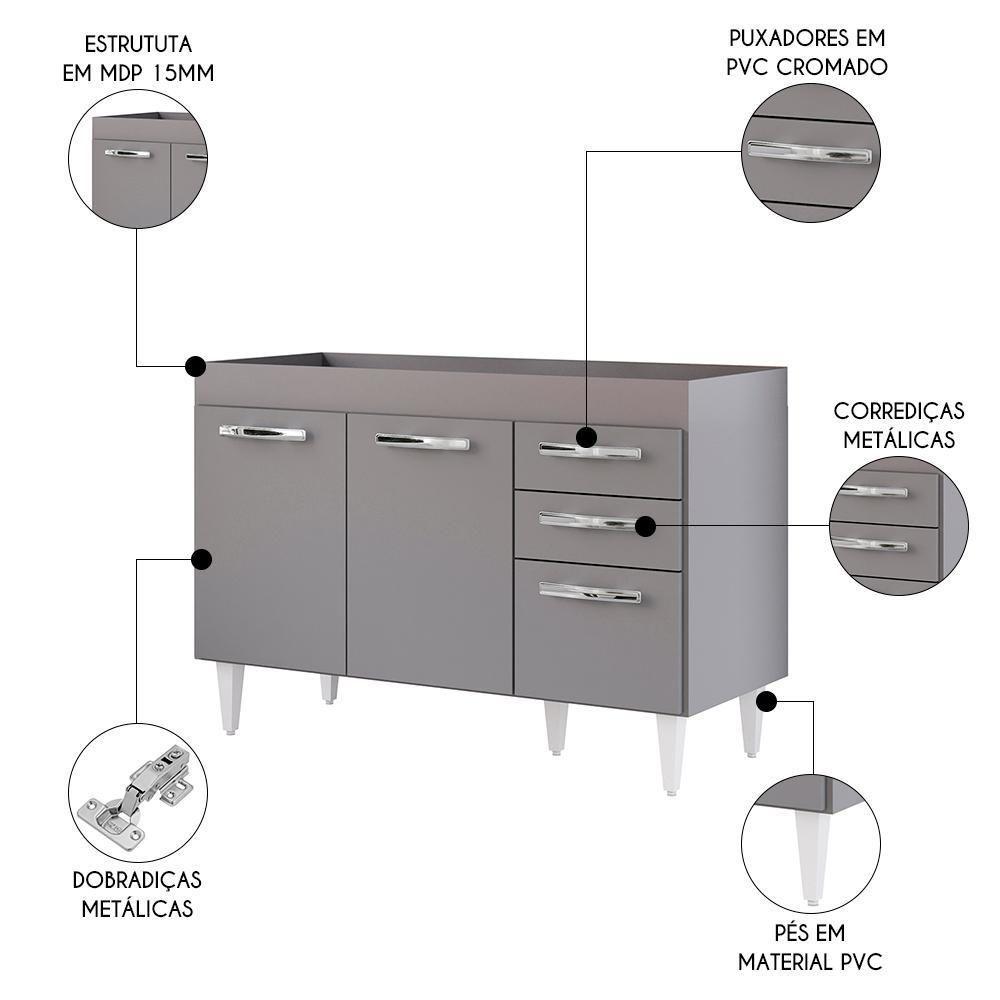 ESTRUTUTA
EM MDP 15MM

PUXADORES EM
PVC CROMADO

CORREDIÇAS
METÁLICAS

DOBRADIÇAS
METÁLICAS

PÉS EM
MATERIAL PVC