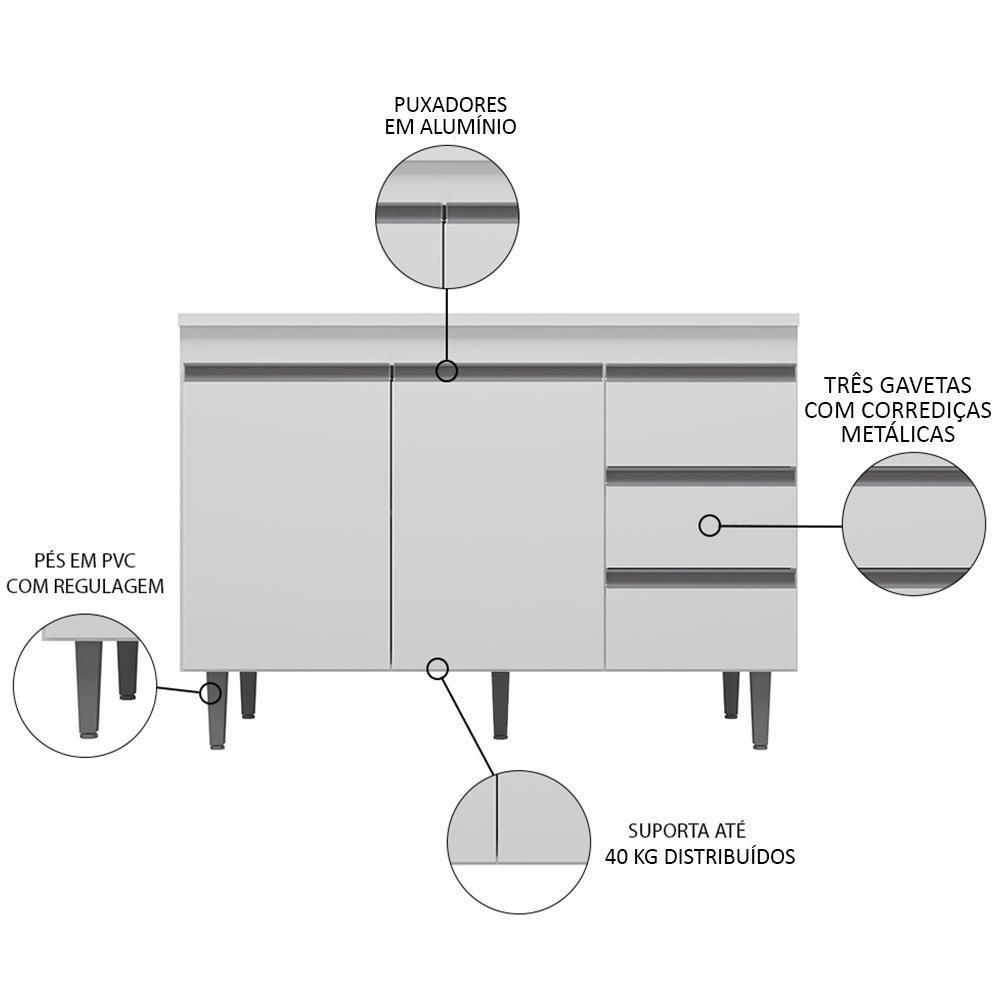 PUXADORES EM ALUMÍNIO

TRÊS GAVETAS COM CORREDIÇAS METÁLICAS

PÉS EM PVC COM REGULAGEM

SUPORTA ATÉ 40 KG DISTRIBUÍDOS