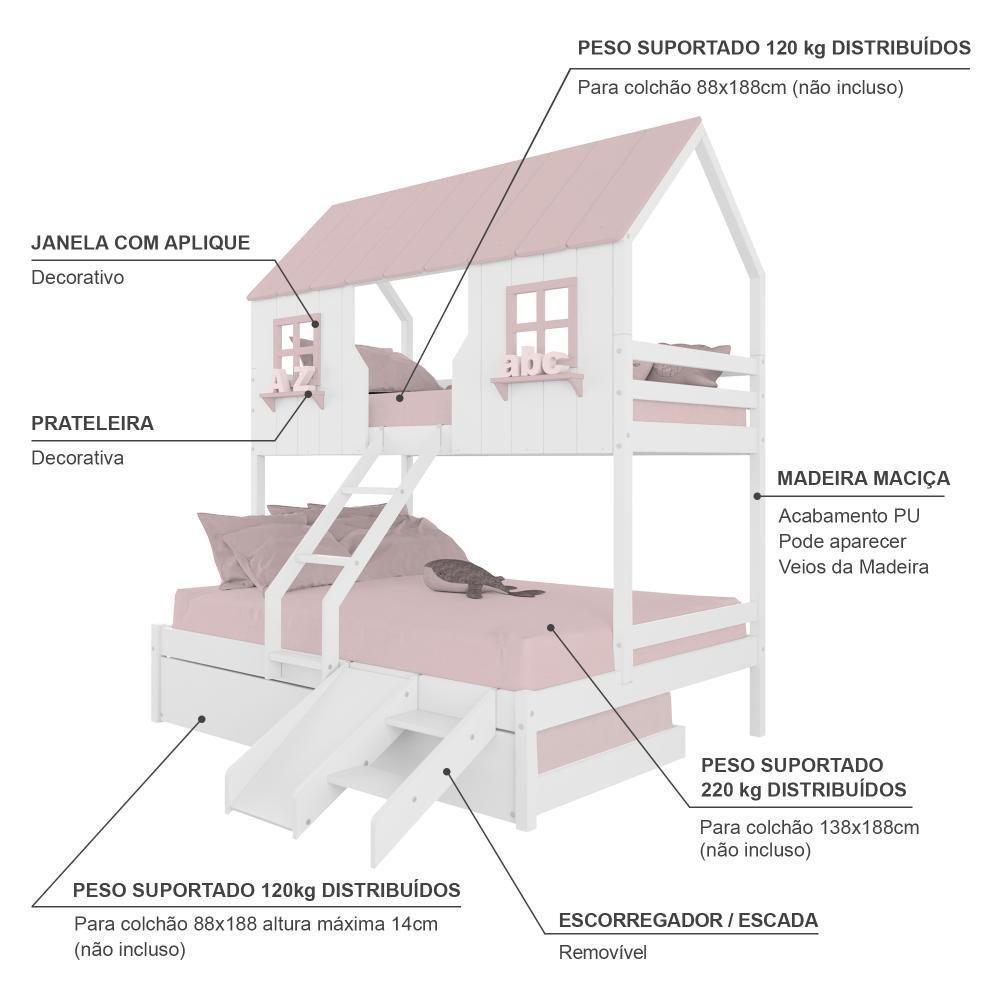 PESO SUPORTADO 120 kg DISTRIBUÍDOS
Para colchão 88x188cm (não incluso)

JANELA COM APLIQUE
Decorativo

A Z

abc

PRATELEIRA
Decorativa

MADEIRA MACIÇA
Acabamento PU
Pode aparecer
Veios da Madeira

PESO SUPORTADO
220 kg DISTRIBUÍDOS
Para colchão 138x188cm
(não incluso)

PESO SUPORTADO 120kg DISTRIBUÍDOS
Para colchão 88x188 altura máxima 14cm
(não incluso)

ESCORREGADOR / ESCADA
Removível