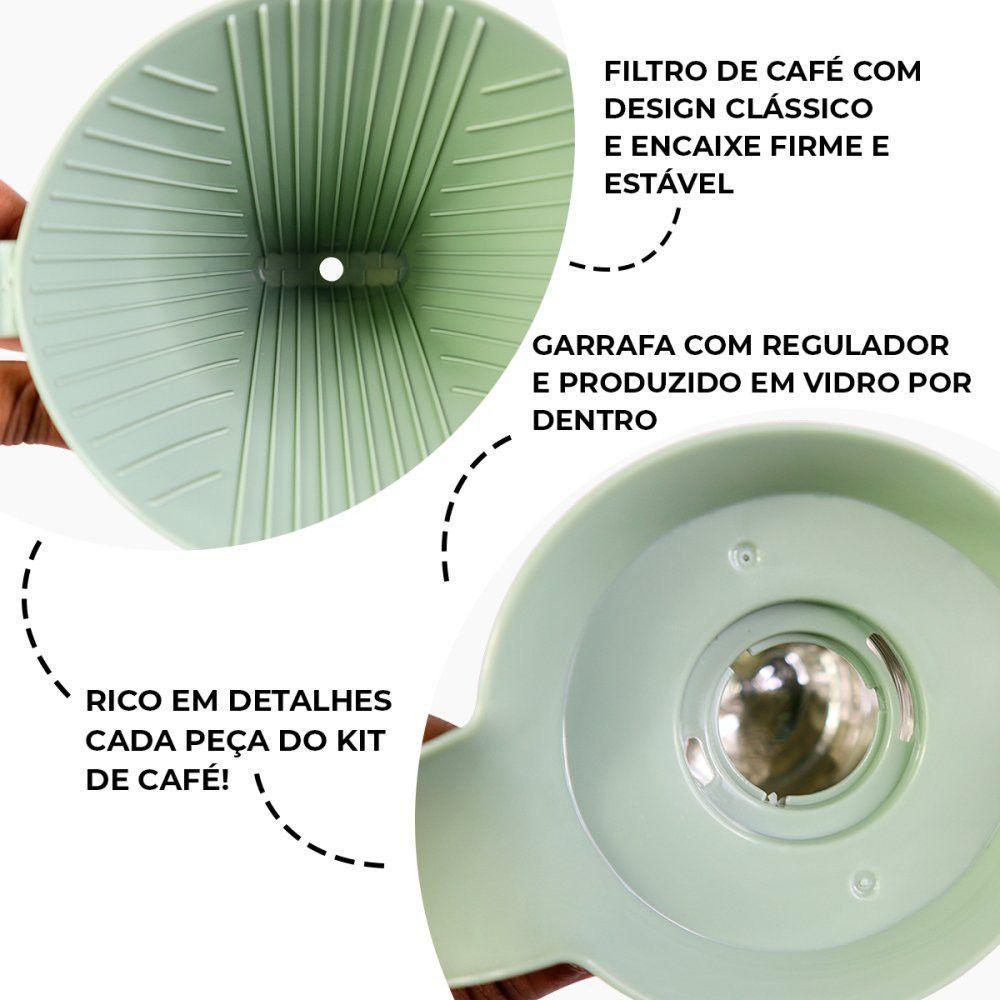 FILTRO DE CAFÉ COM DESIGN CLÁSSICO E ENCAIXE FIRME E ESTÁVEL

GARRAFA COM REGULADOR E PRODUZIDO EM VIDRO POR DENTRO

RICO EM DETALHES CADA PEÇA DO KIT DE CAFÉ!