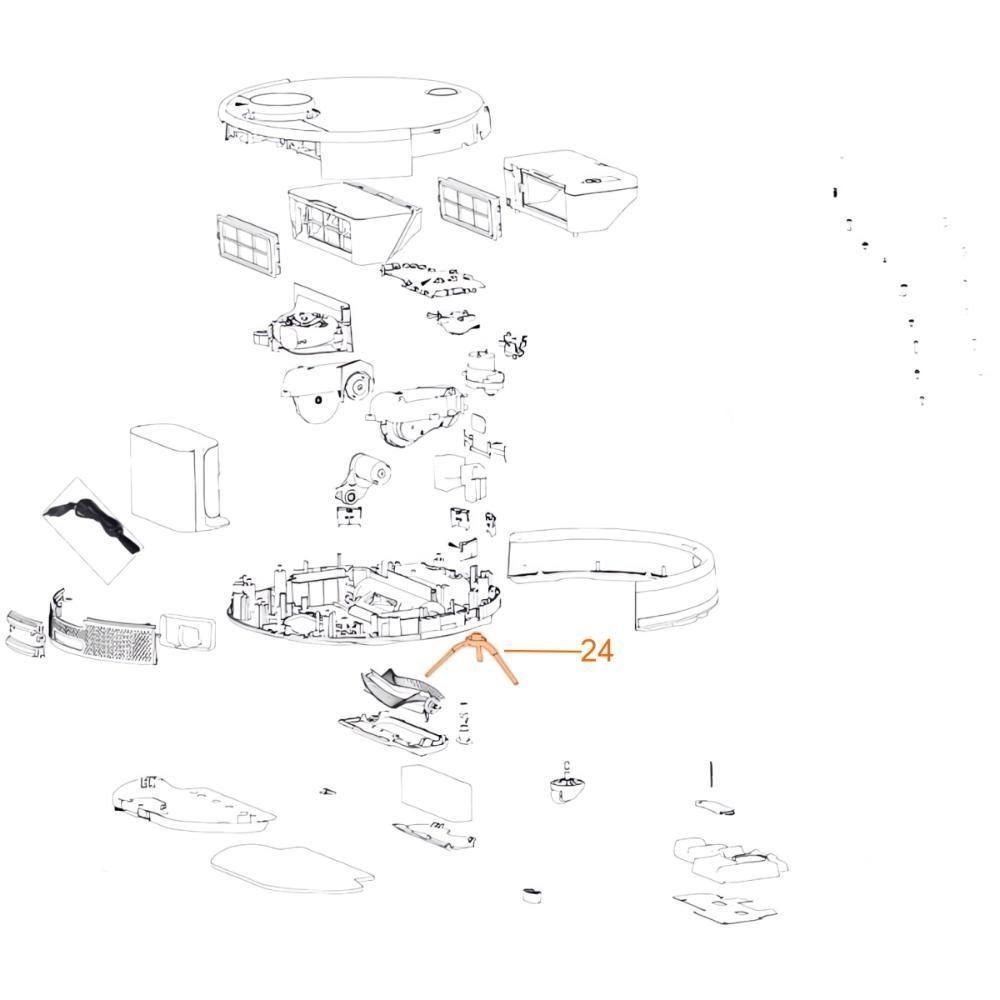 24