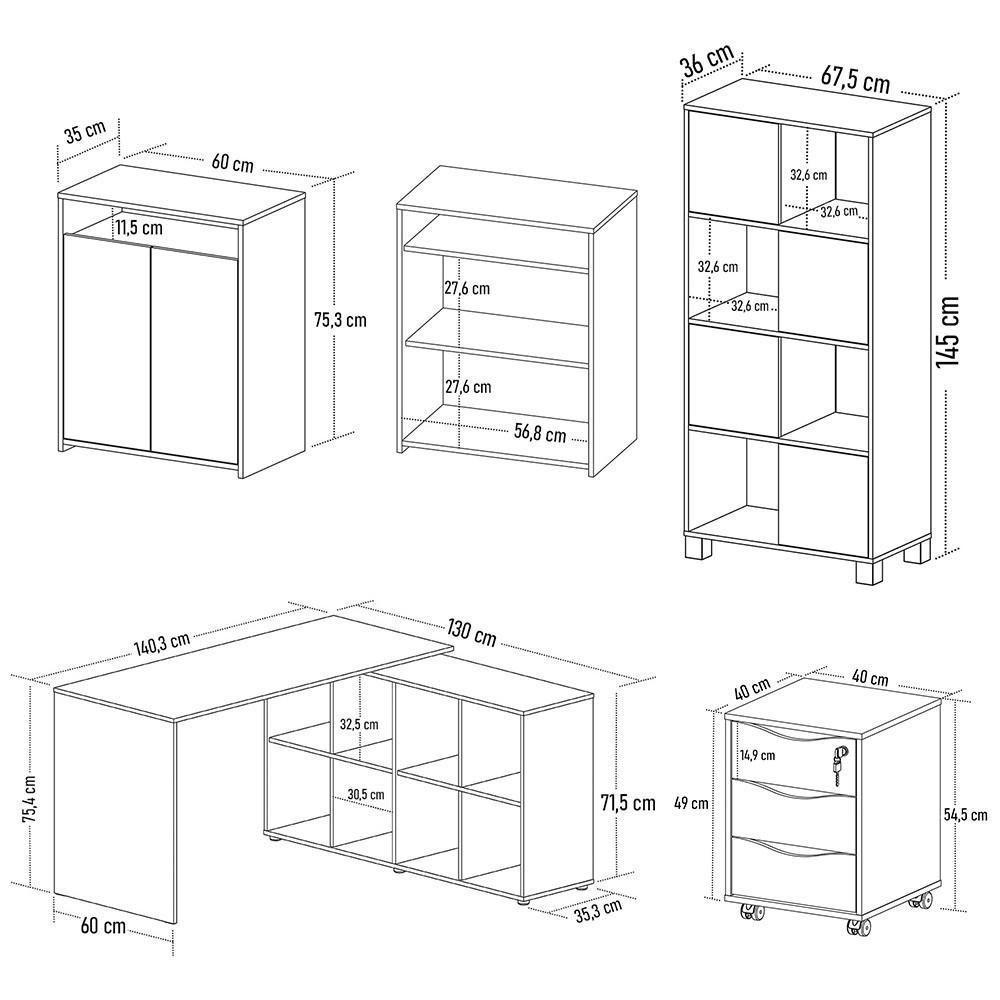 35 cm
60 cm
11,5 cm
75,3 cm

27,6 cm
27,6 cm
56,8 cm

36 cm
67,5 cm
32,6 cm
32,6 cm
32,6 cm
32,6 cm
145 cm

140,3 cm
130 cm
32,5 cm
30,5 cm
75,4 cm
71,5 cm
60 cm
35,3 cm

40 cm
40 cm
14,9 cm
49 cm
54,5 cm